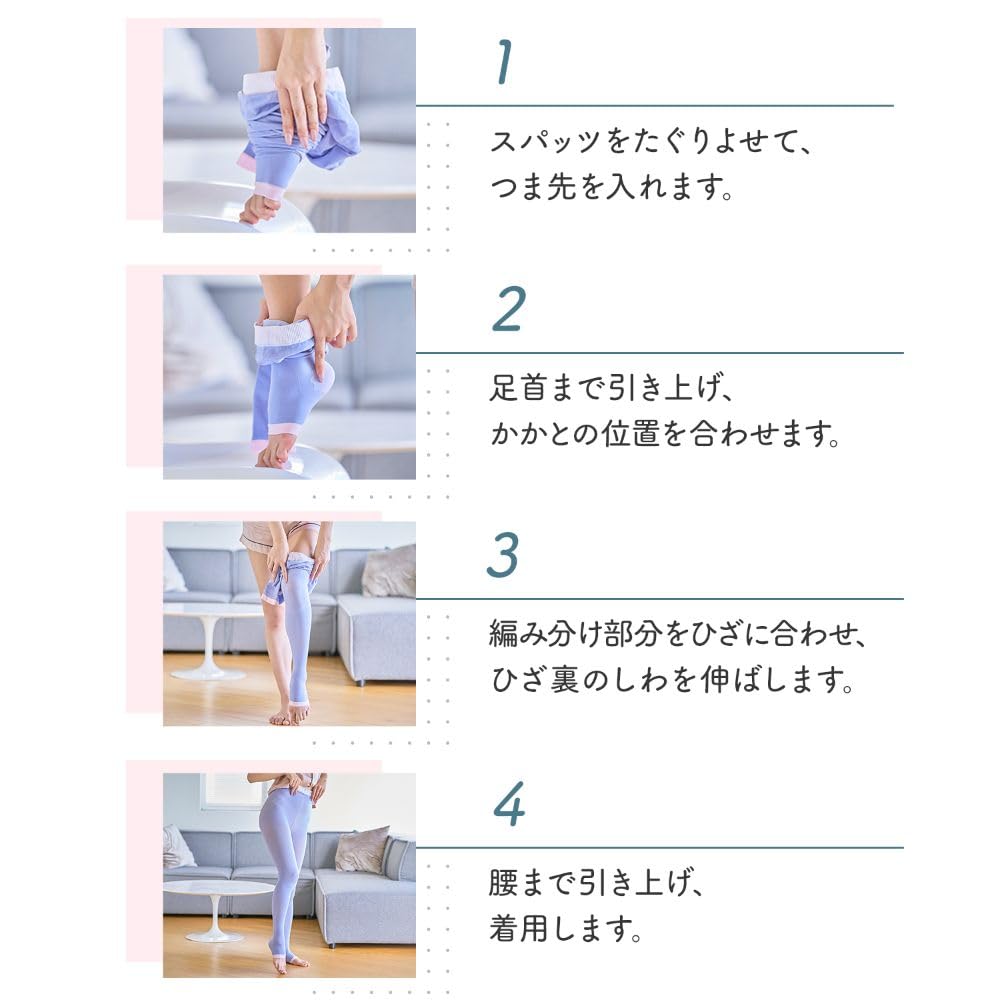 1

スパッツをたぐりよせて、
つま先を入れます。

2

足首まで引き上げ、
かかとの位置を合わせます。

3

編み分け部分をひざに合わせ、
ひざ裏のしわを伸ばします。

4

腰まで引き上げ、
着用します。