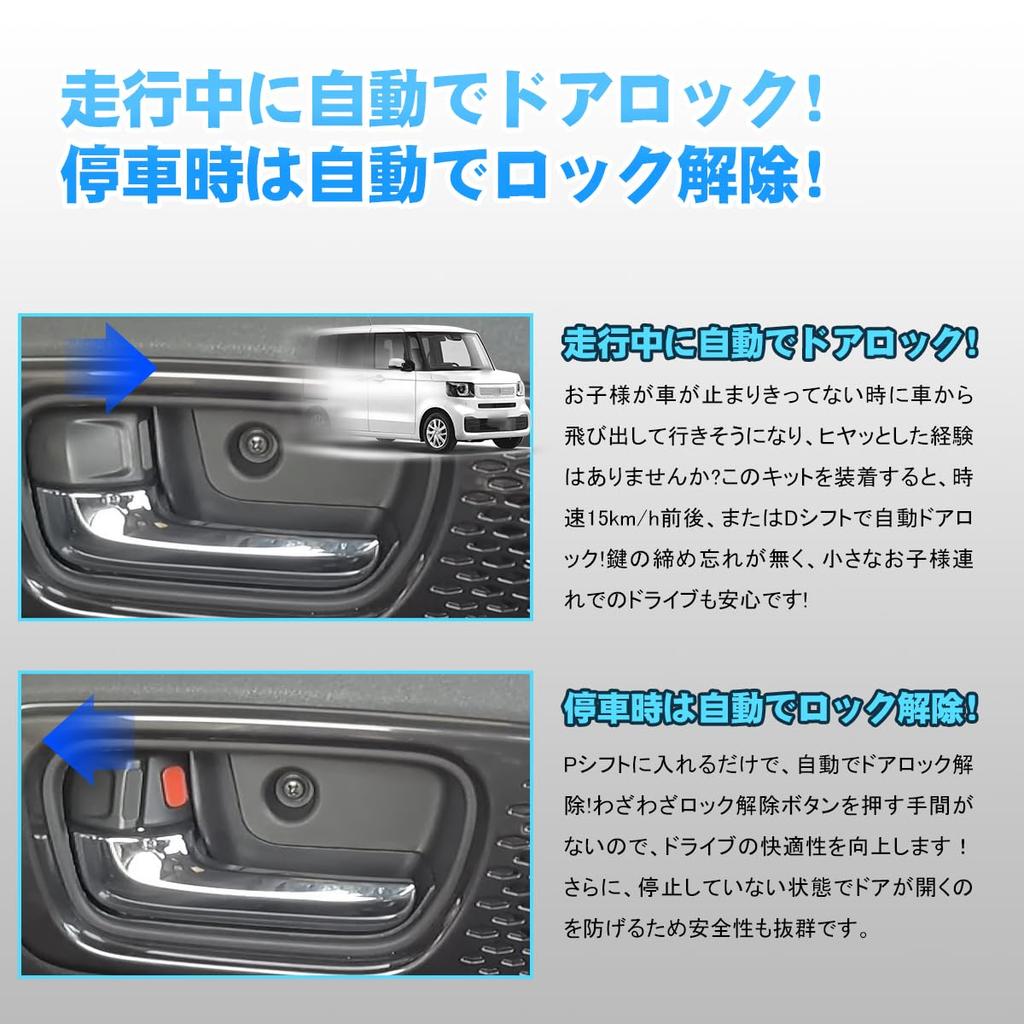 走行中に自動でドアロック!
停車時は自動でロック解除!

走行中に自動でドアロック!

お子様が車が止まりきってない時に車から飛び出して行きそうになり、ヒヤッとした経験はありませんか?このキットを装着すると、時速15km/h前後、またはDシフトで自動ドアロック!鍵の締め忘れが無く、小さなお子様連れでのドライブも安心です!

停車時は自動でロック解除!

Pシフトに入れるだけで、自動でドアロック解除!わざわざロック解除ボタンを押す手間がないので、ドライブの快適性を向上します！さらに、停止していない状態でドアが開くのを防げるため安全性も抜群です。