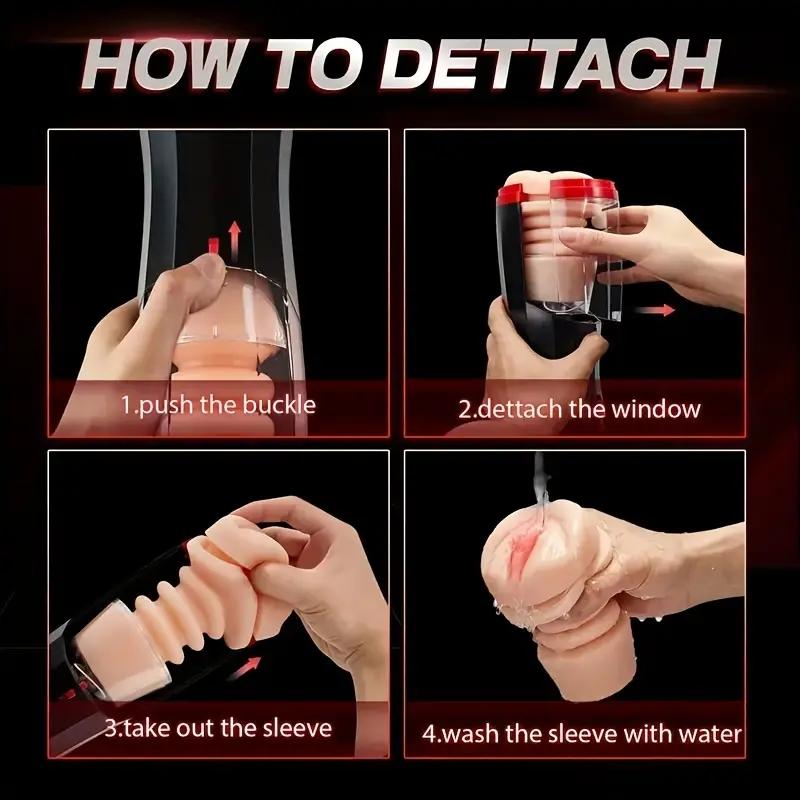 HOW TO DETTACH

1.push the buckle

2.dettach the window

3.take out the sleeve

4.wash the sleeve with water