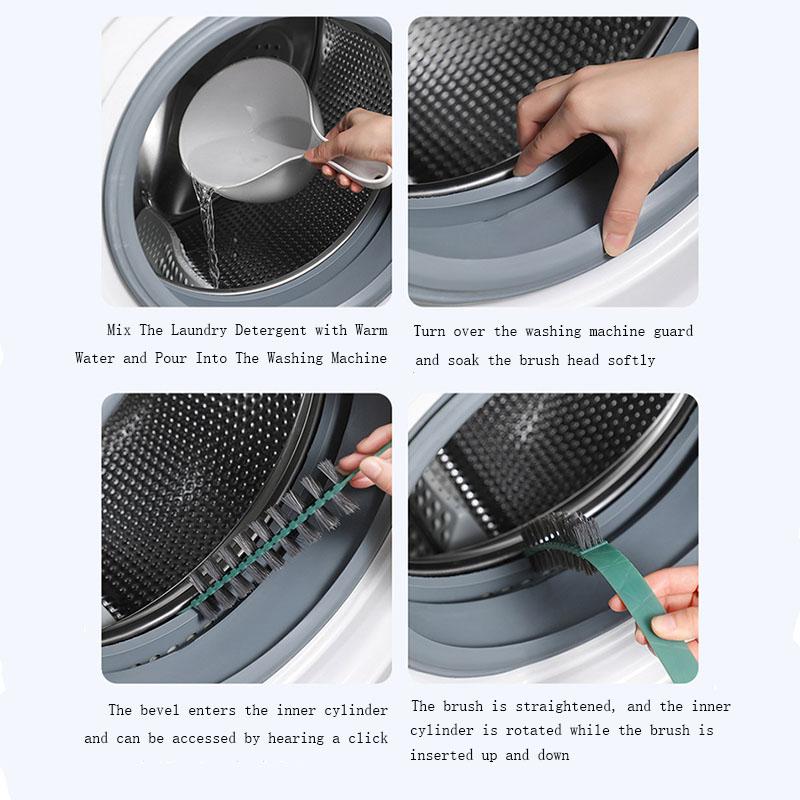 Mix The Laundry Detergent with Warm Water and Pour Into The Washing Machine

Turn over the washing machine guard and soak the brush head softly

The bevel enters the inner cylinder and can be accessed by hearing a click

The brush is straightened, and the inner cylinder is rotated while the brush is inserted up and down