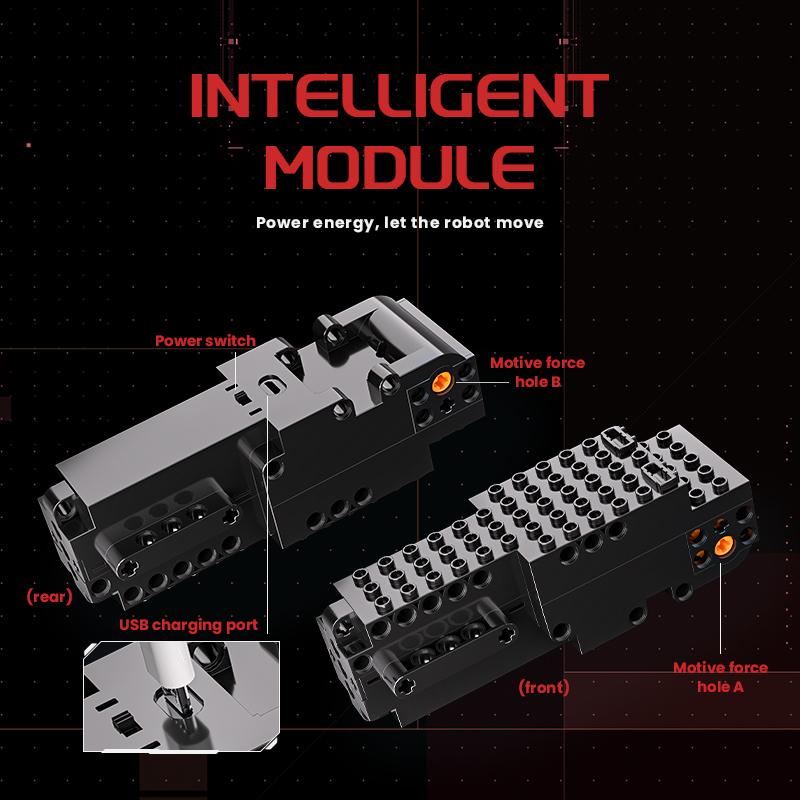 INTELLIGENT MODULE

Power energy, let the robot move

Power switch

Motive force hole B

(rear)

USB charging port

(front)

Motive force hole A