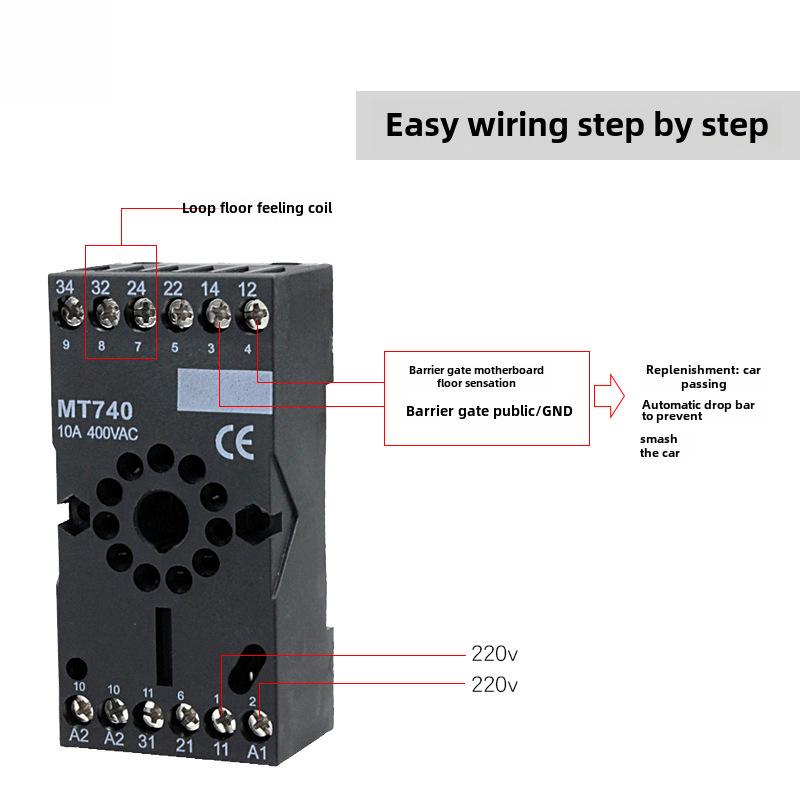 Easy wiring step by step

Loop floor feeling coil

34 32 24 22 14 12
9 8 7 5 3 4

MT740
10A 400VAC
CE

Barrier gate motherboard floor sensation

Barrier gate public/GND

Replenishment: car passing

Automatic drop bar to prevent

smash the car

220v
220v

10 10 11 6 1 2
A2 A2 31 21 11 A1