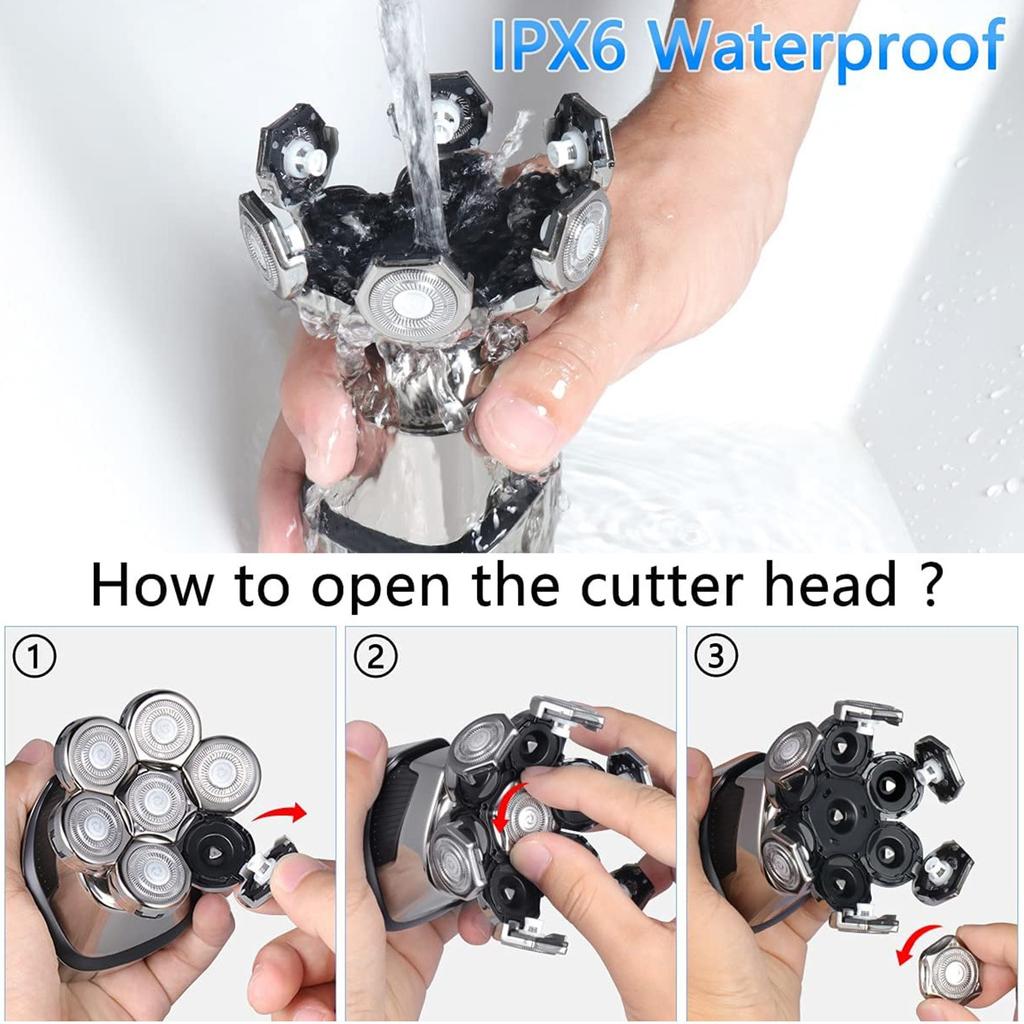 IPX6 Waterproof

How to open the cutter head ?

①

②

③