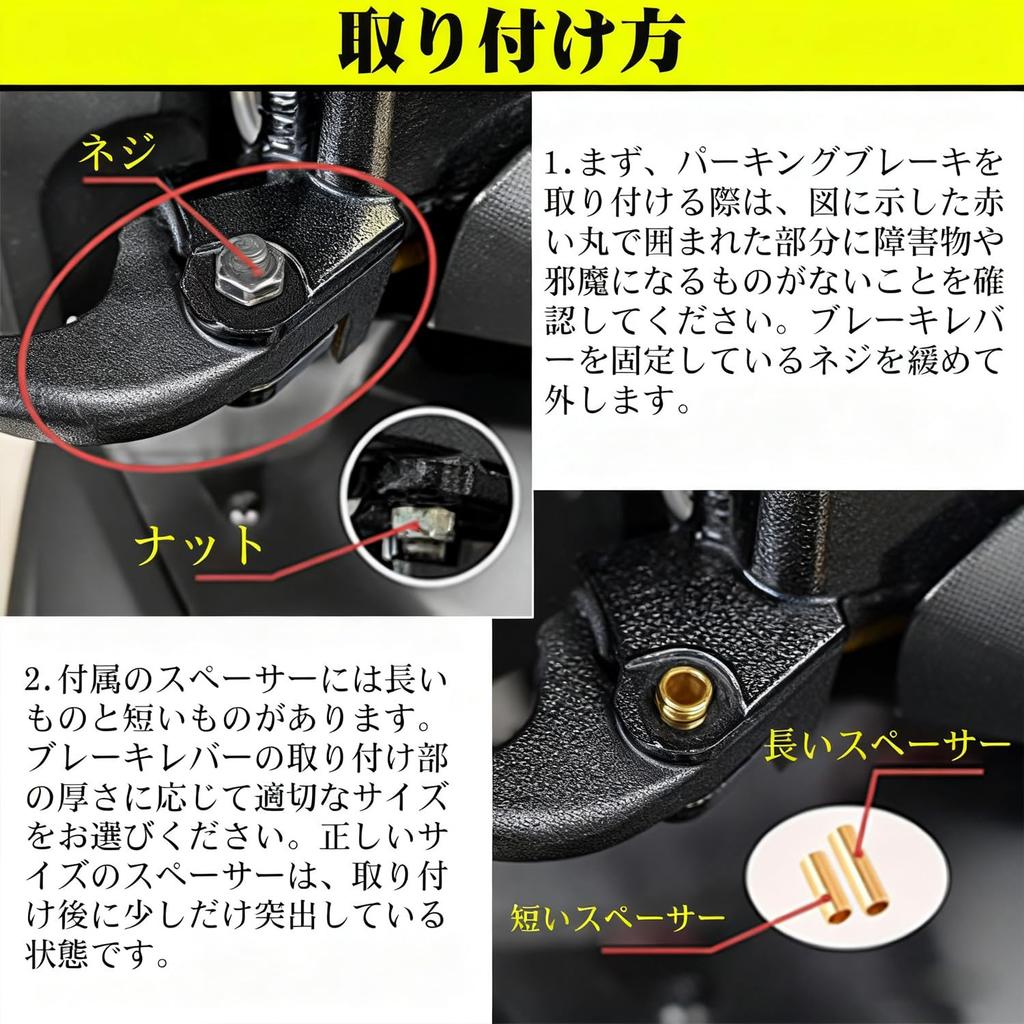 取り付け方

ネジ

ナット

1.まず、パーキングブレーキを取り付ける際は、図に示した赤い丸で囲まれた部分に障害物や邪魔になるものがないことを確認してください。ブレーキレバーを固定しているネジを緩めて外します。

2.付属のスペーサーには長いものと短いものがあります。ブレーキレバーの取り付け部の厚さに応じて適切なサイズをお選びください。正しいサイズのスペーサーは、取り付け後に少しだけ突出している状態です。

長いスペーサー

短いスペーサー