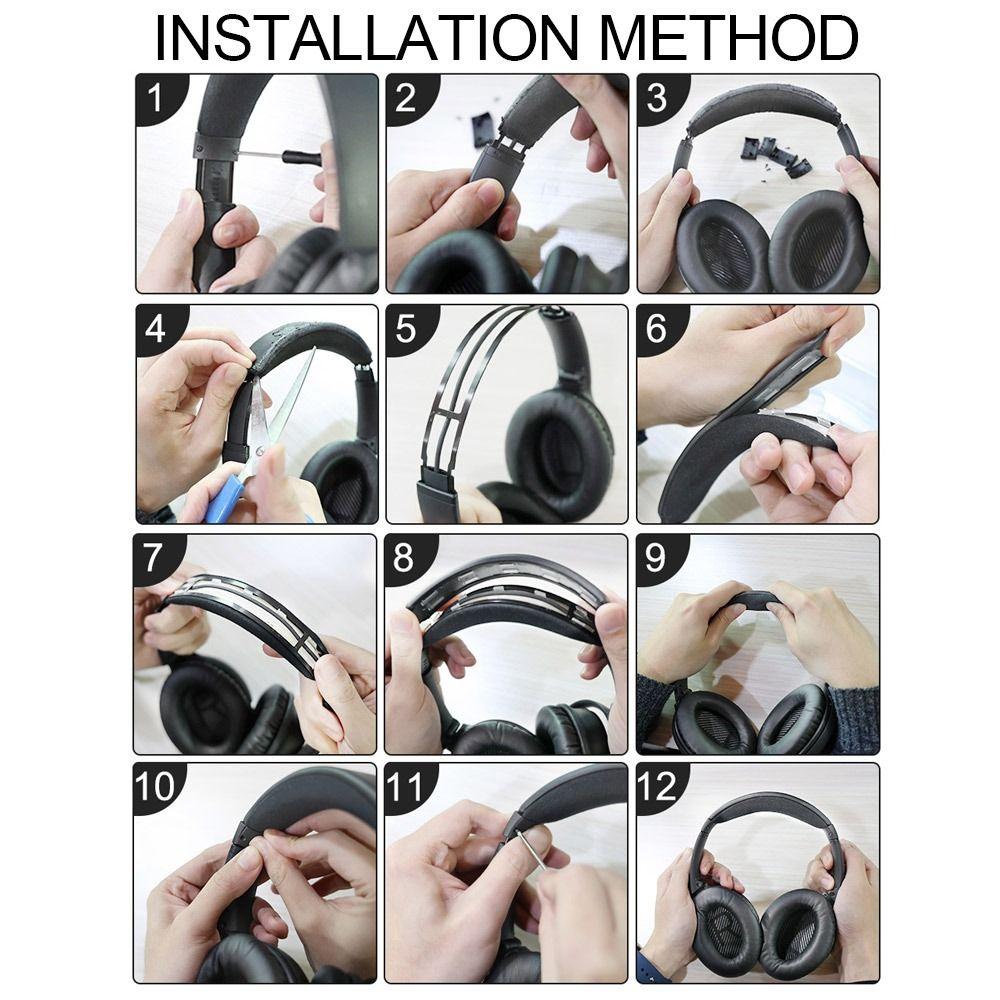 INSTALLATION METHOD

1

2

3

4

5

6

7

8

9

10

11

12