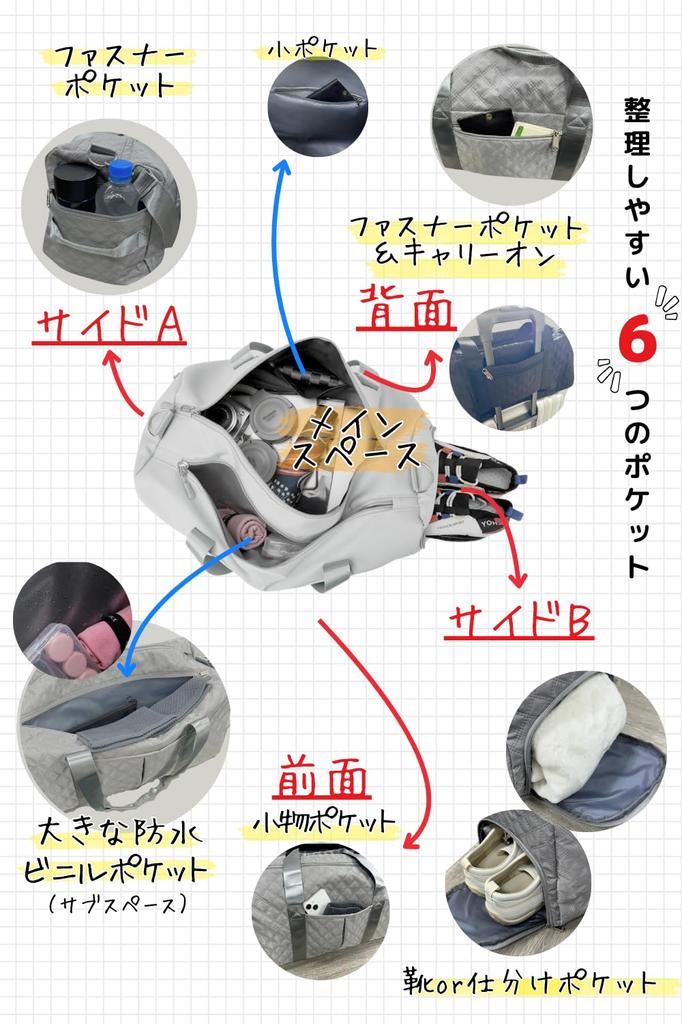 ファスナーポケット

小ポケット

整理しやすい6つのポケット

ファスナーポケット&キャリーオン

サイドA

背面

メインスペース

サイドB

大きな防水ビニルポケット
(サブスペース)

前面
小物ポケット

靴or仕分けポケット