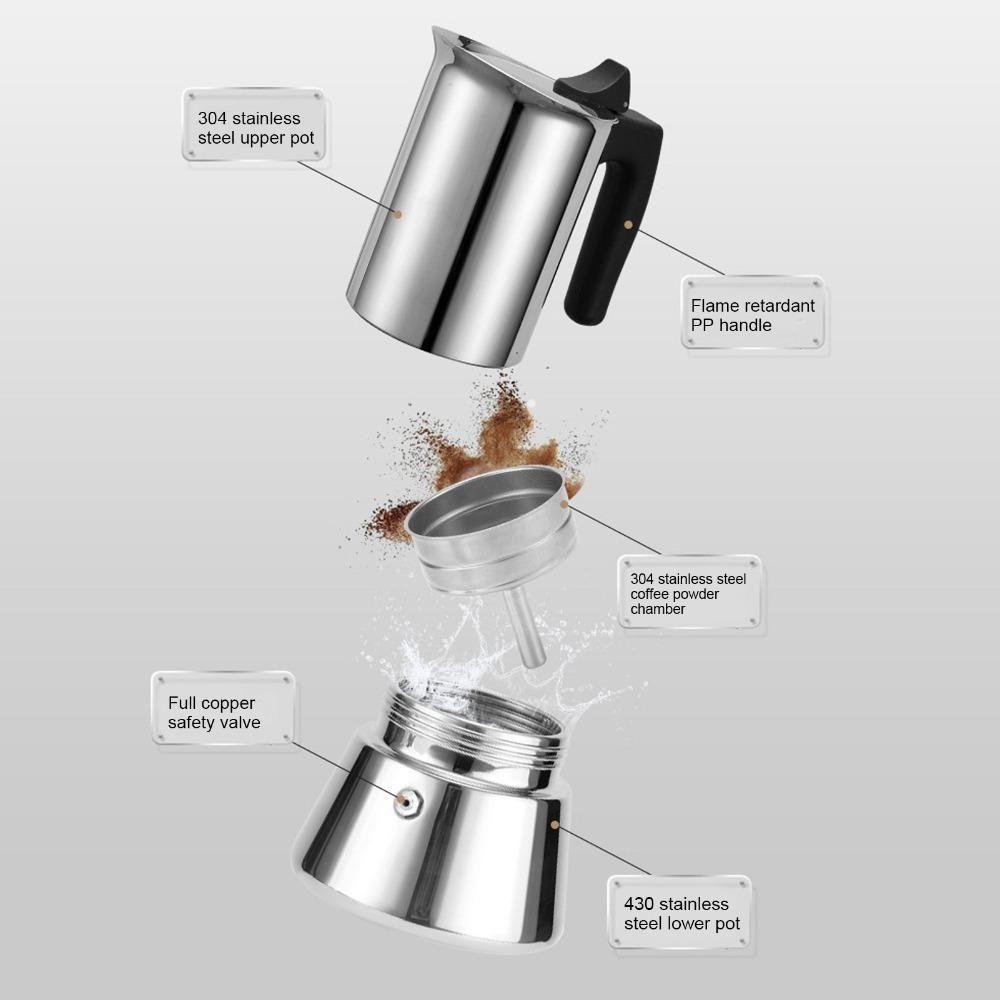 304 stainless steel upper pot

Flame retardant PP handle

304 stainless steel coffee powder chamber

Full copper safety valve

430 stainless steel lower pot