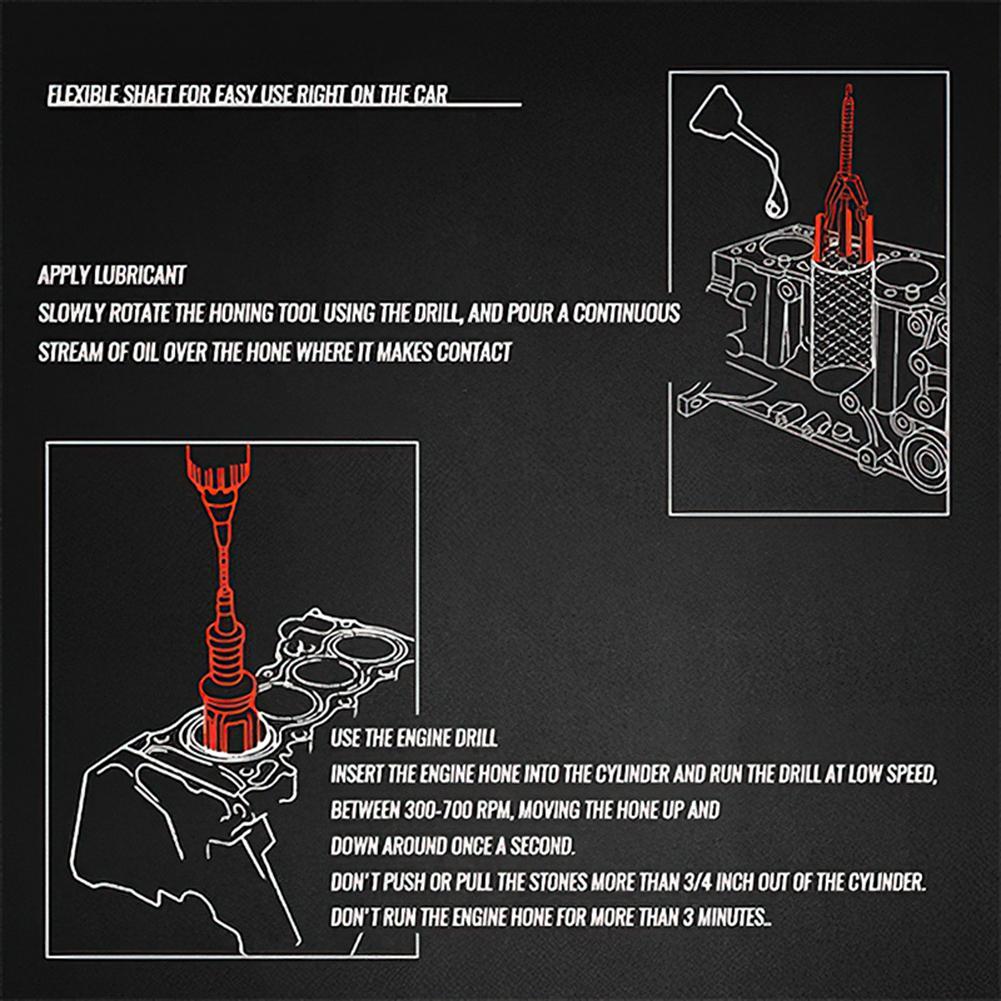 FLEXIBLE SHAFT FOR EASY USE RIGHT ON THE CAR

APPLY LUBRICANT
SLOWLY ROTATE THE HONING TOOL USING THE DRILL, AND POUR A CONTINUOUS STREAM OF OIL OVER THE HONE WHERE IT MAKES CONTACT

USE THE ENGINE DRILL
INSERT THE ENGINE HONE INTO THE CYLINDER AND RUN THE DRILL AT LOW SPEED, BETWEEN 300-700 RPM, MOVING THE HONE UP AND
DOWN AROUND ONCE A SECOND.
DON'T PUSH OR PULL THE STONES MORE THAN 3/4 INCH OUT OF THE CYLINDER.
DON'T RUN THE ENGINE HONE FOR MORE THAN 3 MINUTES..