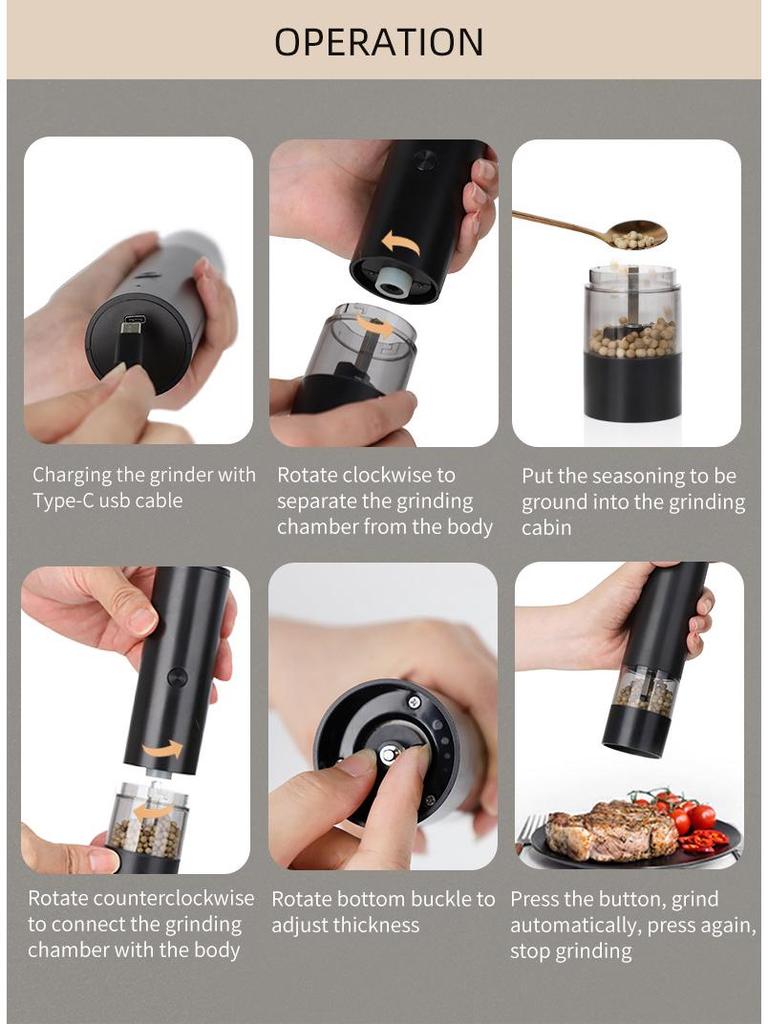 OPERATION

Charging the grinder with Type-C usb cable

Rotate clockwise to separate the grinding chamber from the body

Put the seasoning to be ground into the grinding cabin

Rotate counterclockwise to connect the grinding chamber with the body

Rotate bottom buckle to adjust thickness

Press the button, grind automatically, press again, stop grinding