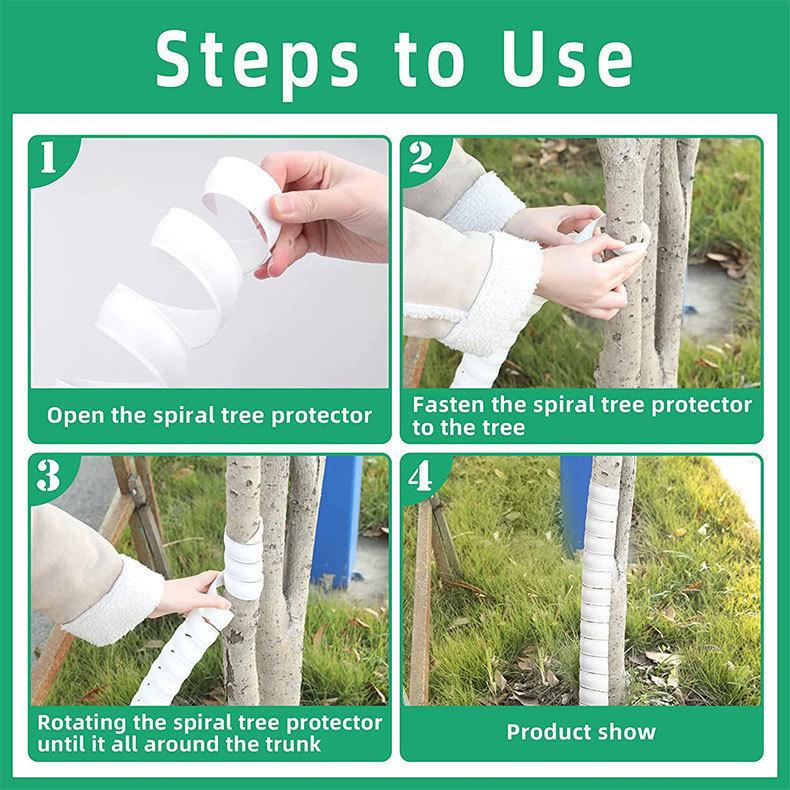 Steps to Use

1

Open the spiral tree protector

2

Fasten the spiral tree protector to the tree

3

Rotating the spiral tree protector until it all around the trunk

4

Product show