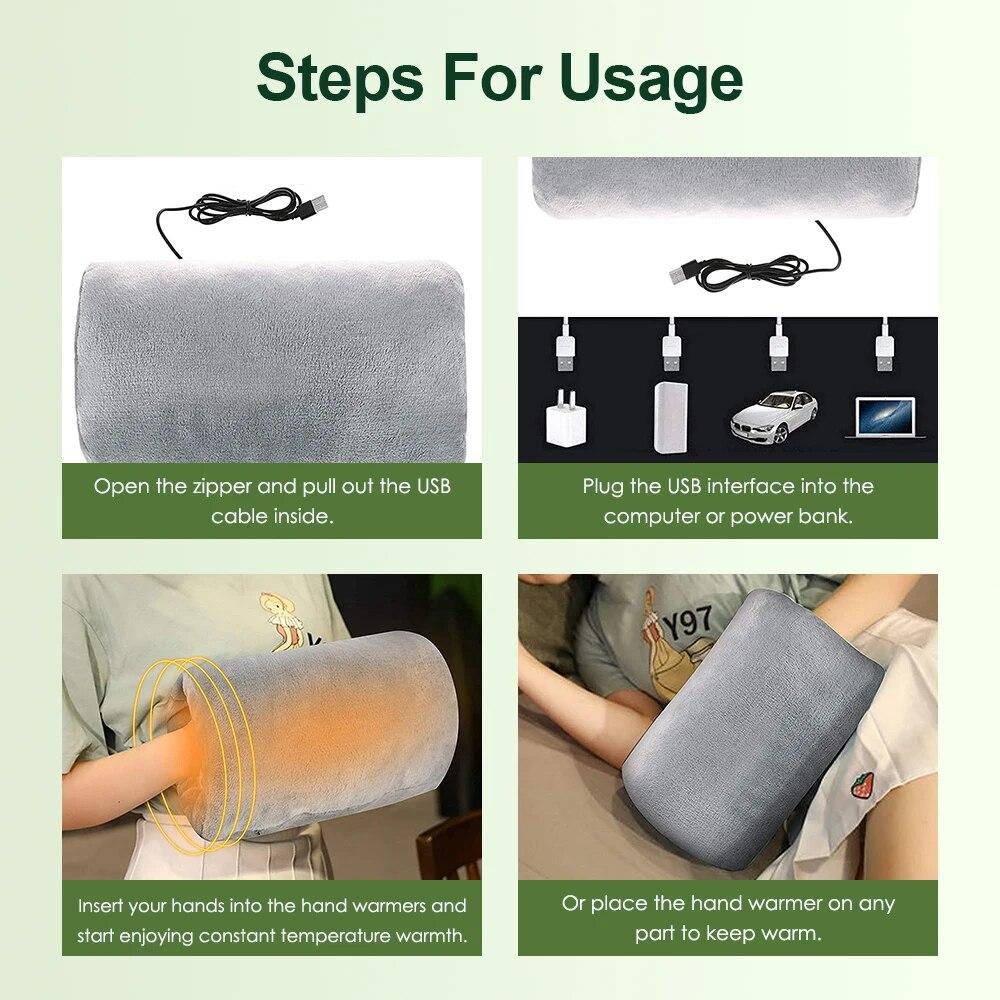 Steps For Usage

Open the zipper and pull out the USB cable inside.

Plug the USB interface into the computer or power bank.

Y97

Insert your hands into the hand warmers and start enjoying constant temperature warmth.

Or place the hand warmer on any part to keep warm.