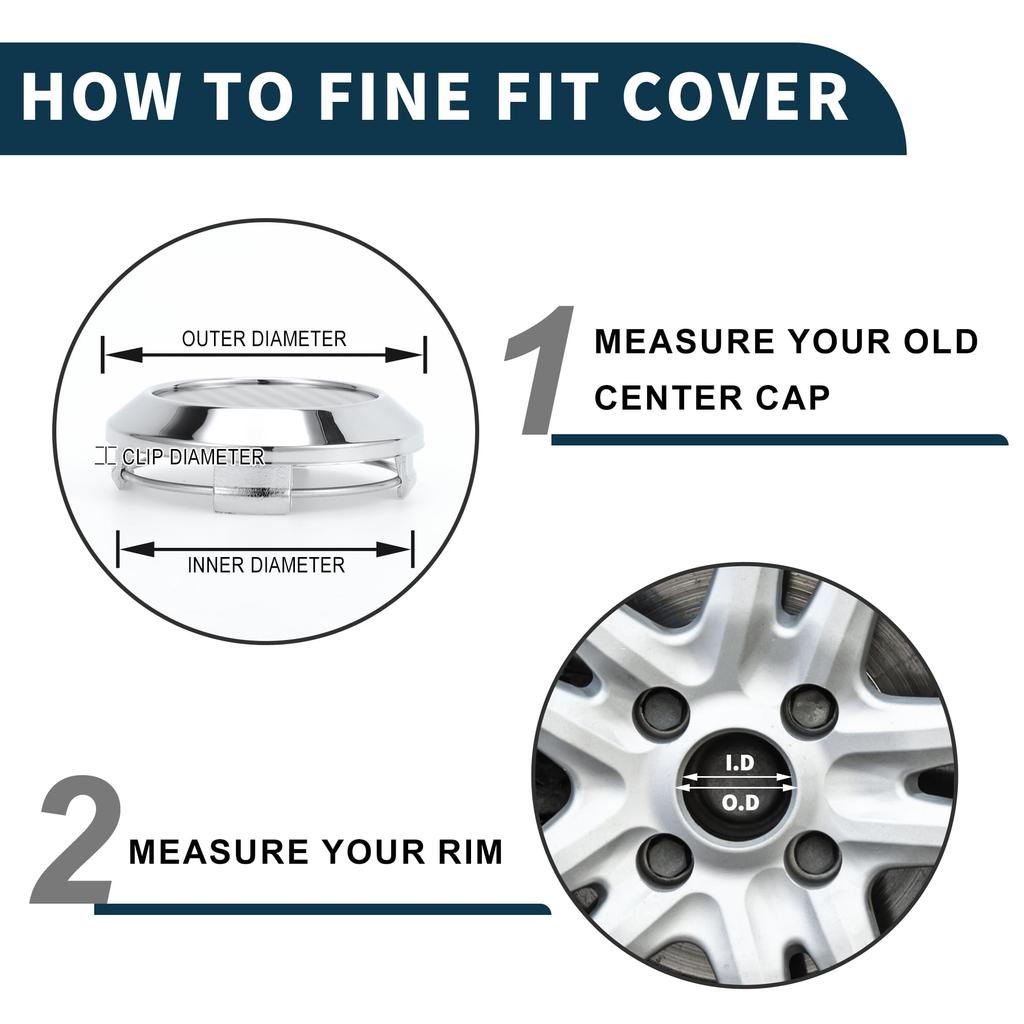 HOW TO FINE FIT COVER

OUTER DIAMETER

CLIP DIAMETER

INNER DIAMETER

1 MEASURE YOUR OLD CENTER CAP

I.D

O.D

2 MEASURE YOUR RIM