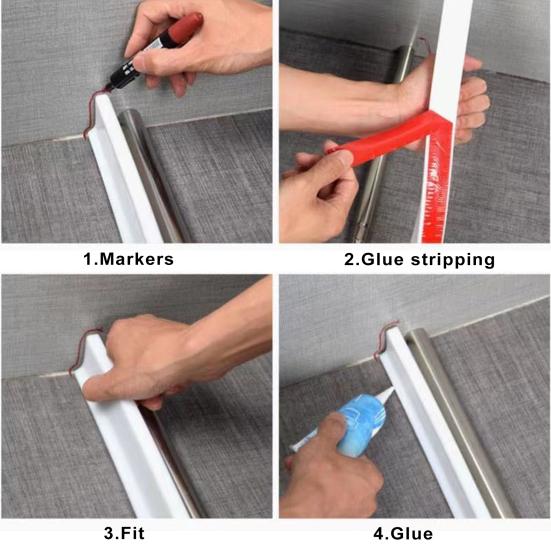 1.Markers

2.Glue stripping

3.Fit

4.Glue