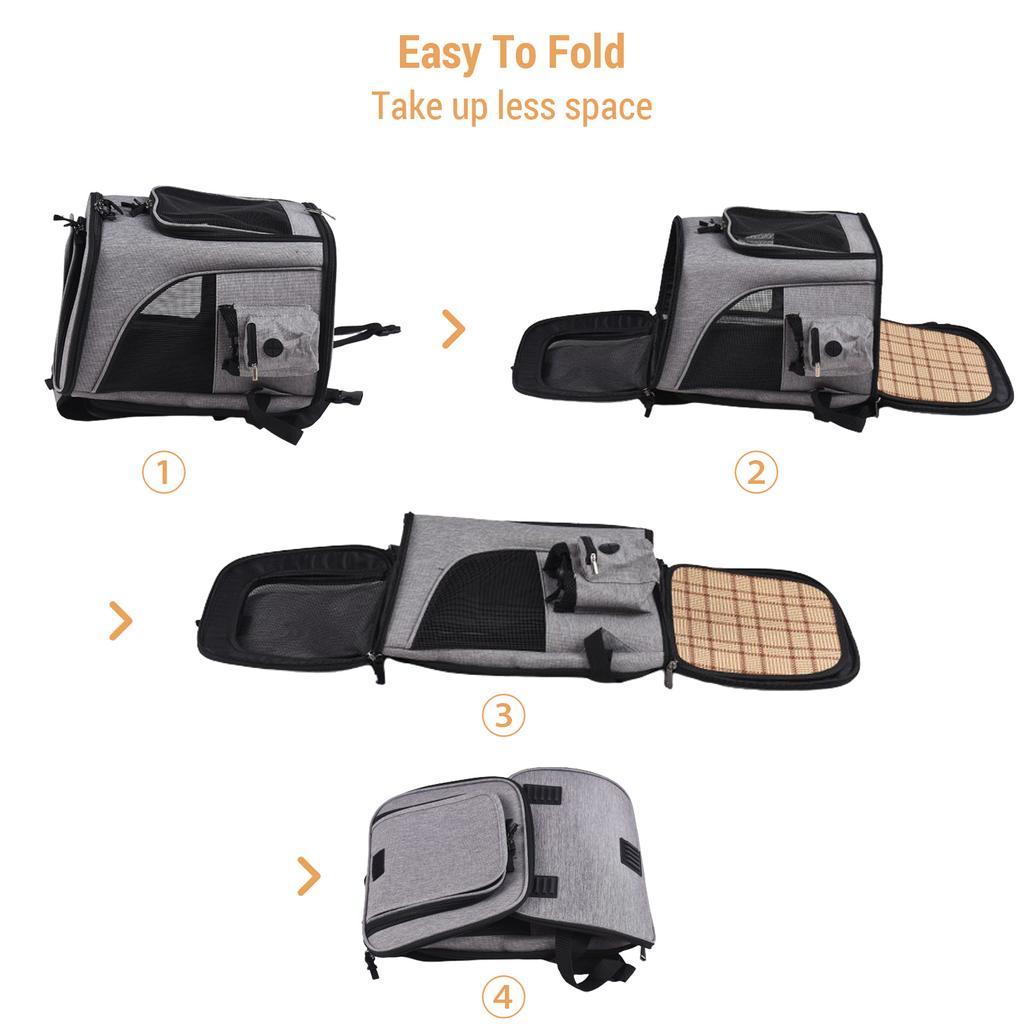 Easy To Fold
Take up less space

①

②

③

④