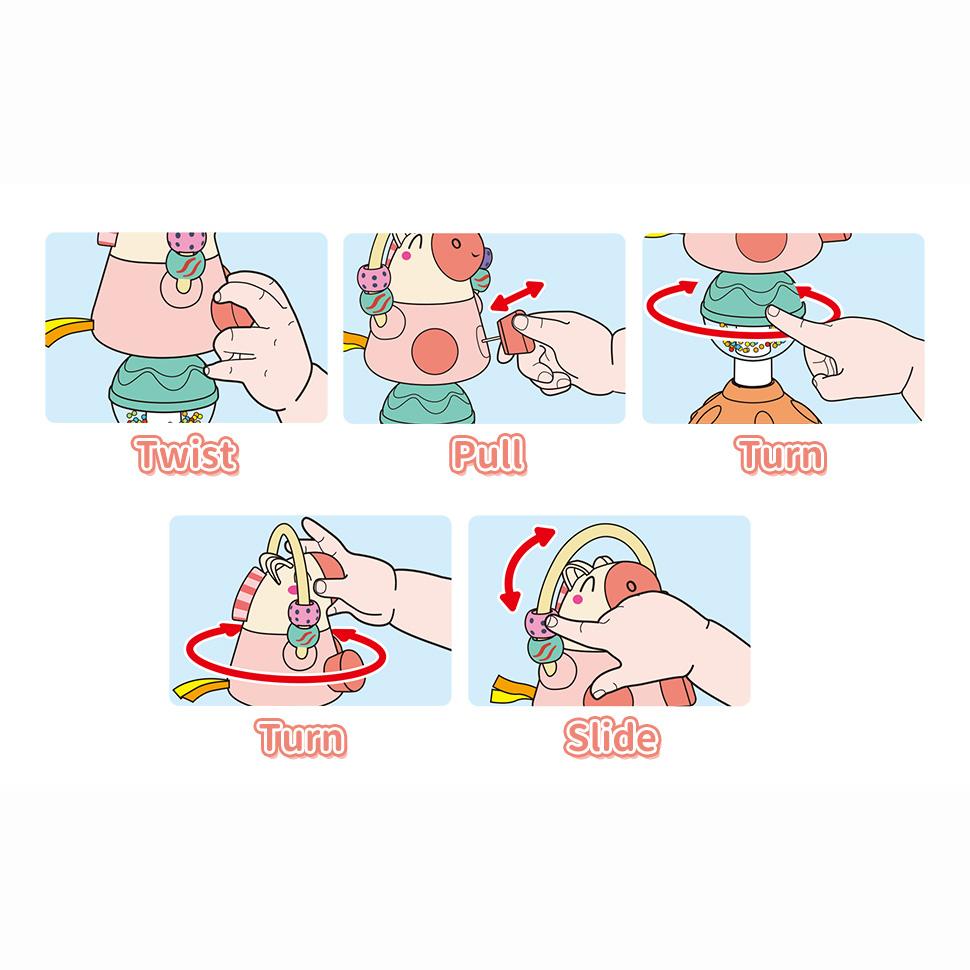 Twist

Pull

Turn

Turn

Slide