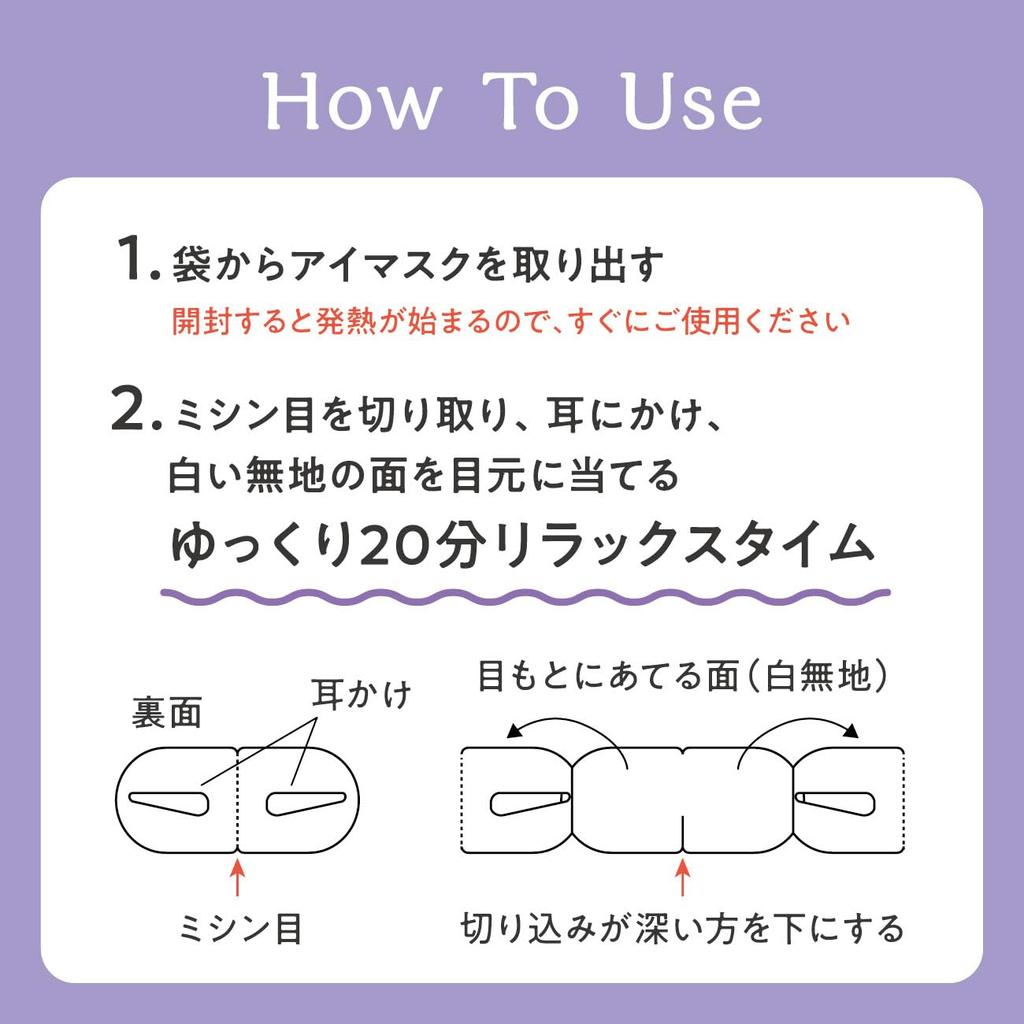 How To Use

1. 袋からアイマスクを取り出す

開封すると発熱が始まるので、すぐにご使用ください

2. ミシン目を切り取り、耳にかけ、白い無地の面を目元に当てる

ゆっくり20分リラックスタイム

裏面

耳かけ

ミシン目

目もとにあてる面（白無地）

切り込みが深い方を下にする