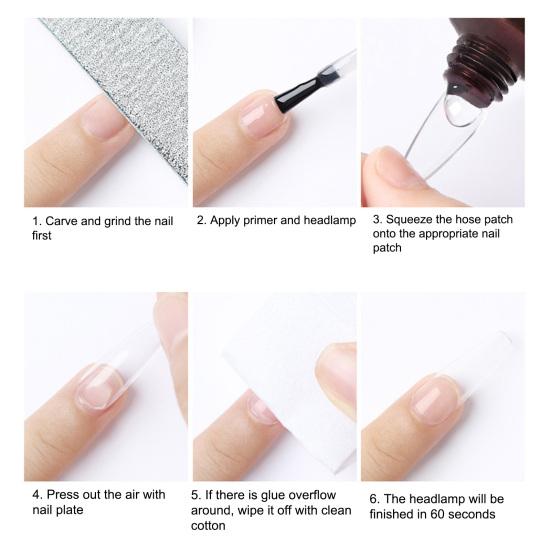 1. Carve and grind the nail first

2. Apply primer and headlamp

3. Squeeze the hose patch onto the appropriate nail patch

4. Press out the air with nail plate

5. If there is glue overflow around, wipe it off with clean cotton

6. The headlamp will be finished in 60 seconds