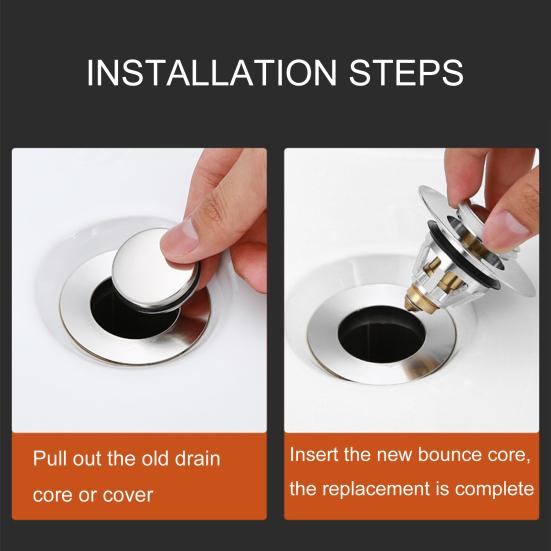 INSTALLATION STEPS

Pull out the old drain core or cover

Insert the new bounce core, the replacement is complete