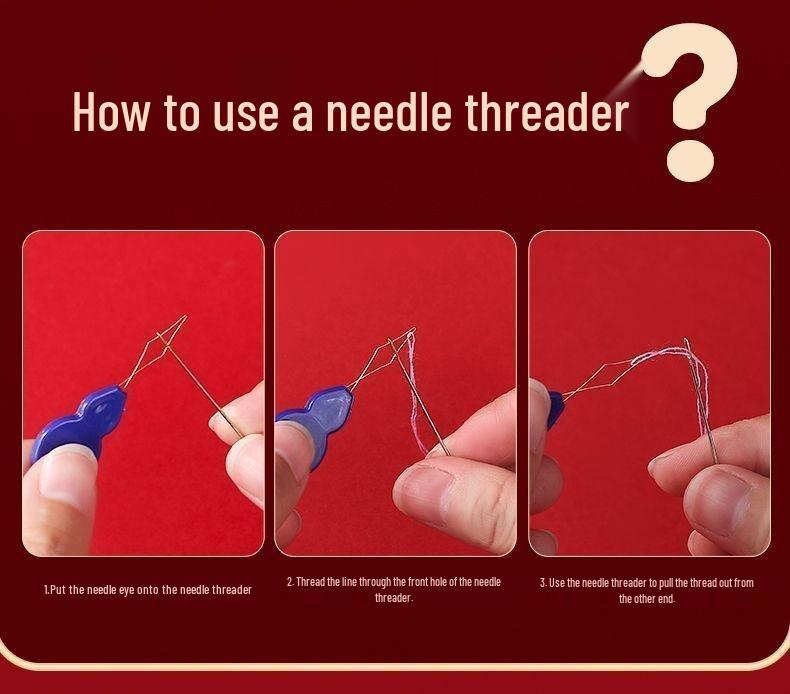 How to use a needle threader ?

1.Put the needle eye onto the needle threader

2. Thread the line through the front hole of the needle threader.

3. Use the needle threader to pull the thread out from the other end.