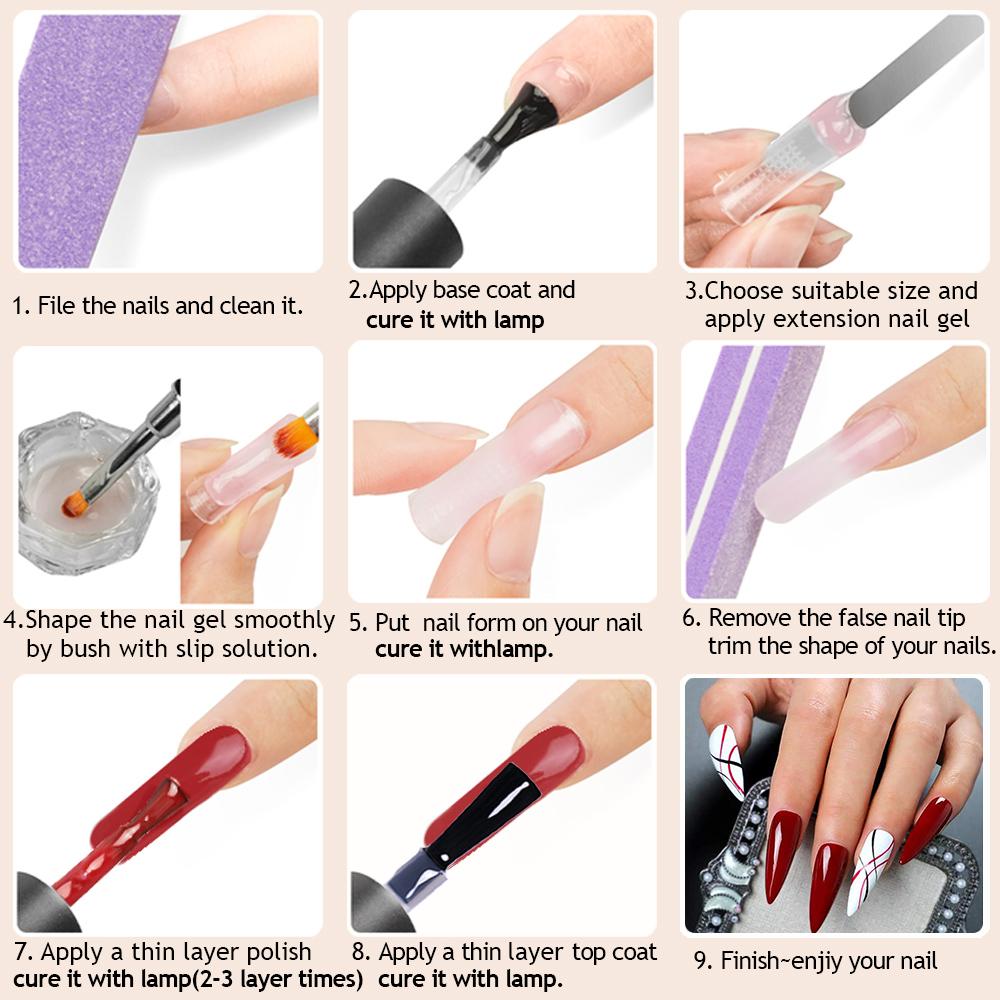 1. File the nails and clean it.

2.Apply base coat and cure it with lamp

3.Choose suitable size and apply extension nail gel

4.Shape the nail gel smoothly by bush with slip solution.

5. Put nail form on your nail cure it withlamp.

6. Remove the false nail tip trim the shape of your nails.

7. Apply a thin layer polish cure it with lamp(2-3 layer times)

8. Apply a thin layer top coat cure it with lamp.

9. Finish~enjiy your nail