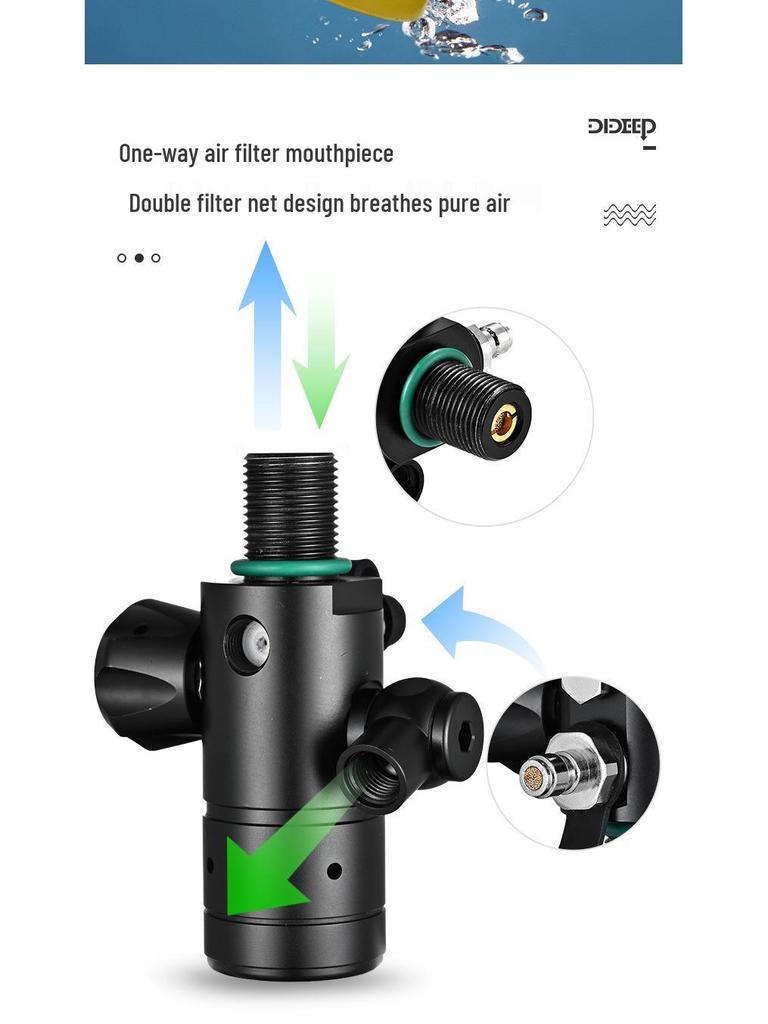 DIDEEP

One-way air filter mouthpiece

Double filter net design breathes pure air