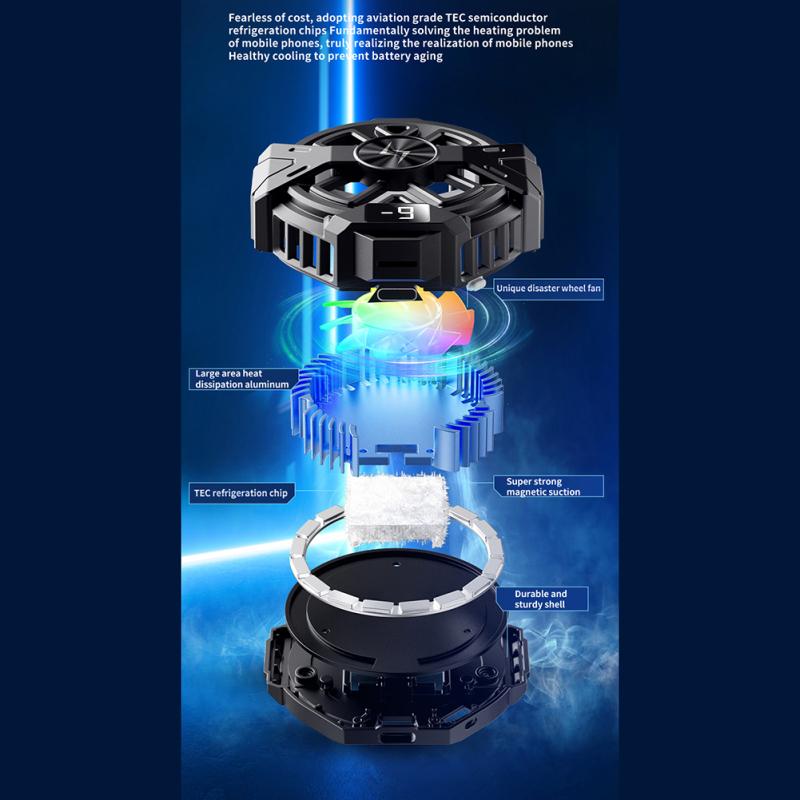 Fearless of cost, adopting aviation grade TEC semiconductor refrigeration chips Fundamentally solving the heating problem of mobile phones, truly realizing the realization of mobile phones Healthy cooling to prevent battery aging

-9

Unique disaster wheel fan

Large area heat dissipation aluminum

TEC refrigeration chip

Super strong magnetic suction

Durable and sturdy shell