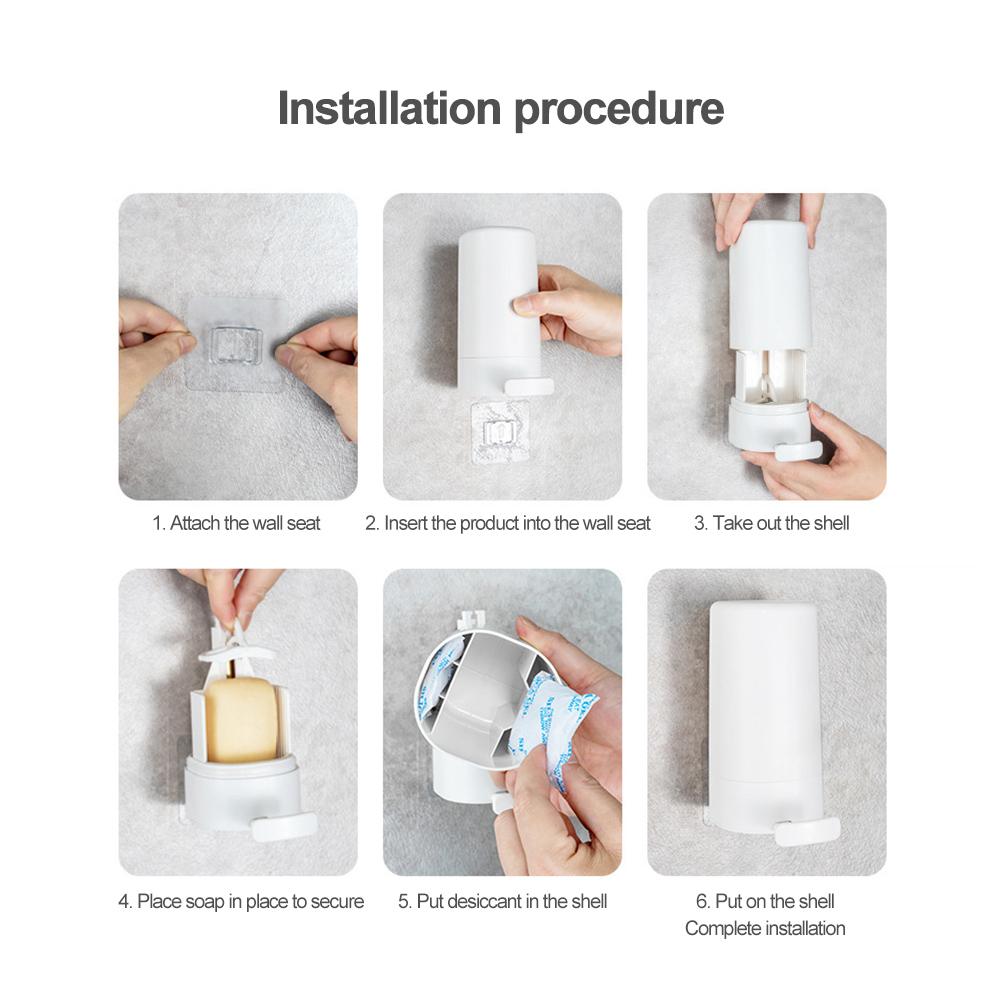 Installation procedure

1. Attach the wall seat

2. Insert the product into the wall seat

3. Take out the shell

4. Place soap in place to secure

5. Put desiccant in the shell

6. Put on the shell
Complete installation