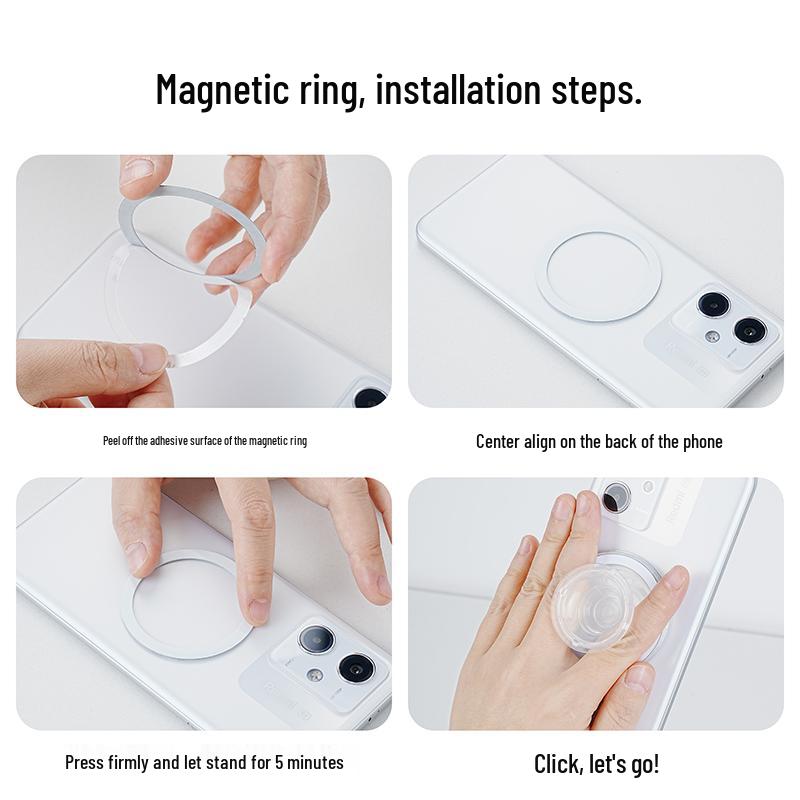 Magnetic ring, installation steps.

Peel off the adhesive surface of the magnetic ring

Center align on the back of the phone

Press firmly and let stand for 5 minutes

Click, let's go!