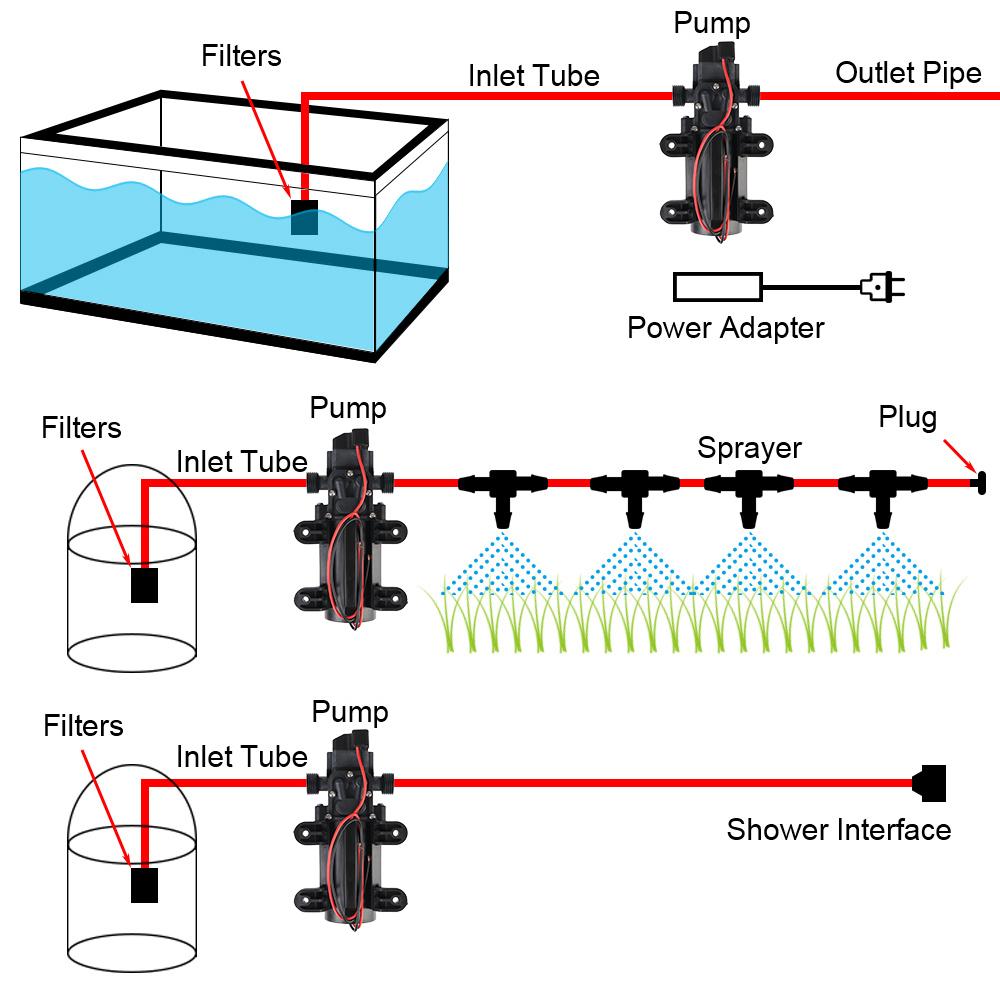 Filters
Inlet Tube
Pump
Outlet Pipe
Power Adapter

Filters
Inlet Tube
Pump
Sprayer
Plug

Filters
Inlet Tube
Pump
Shower Interface