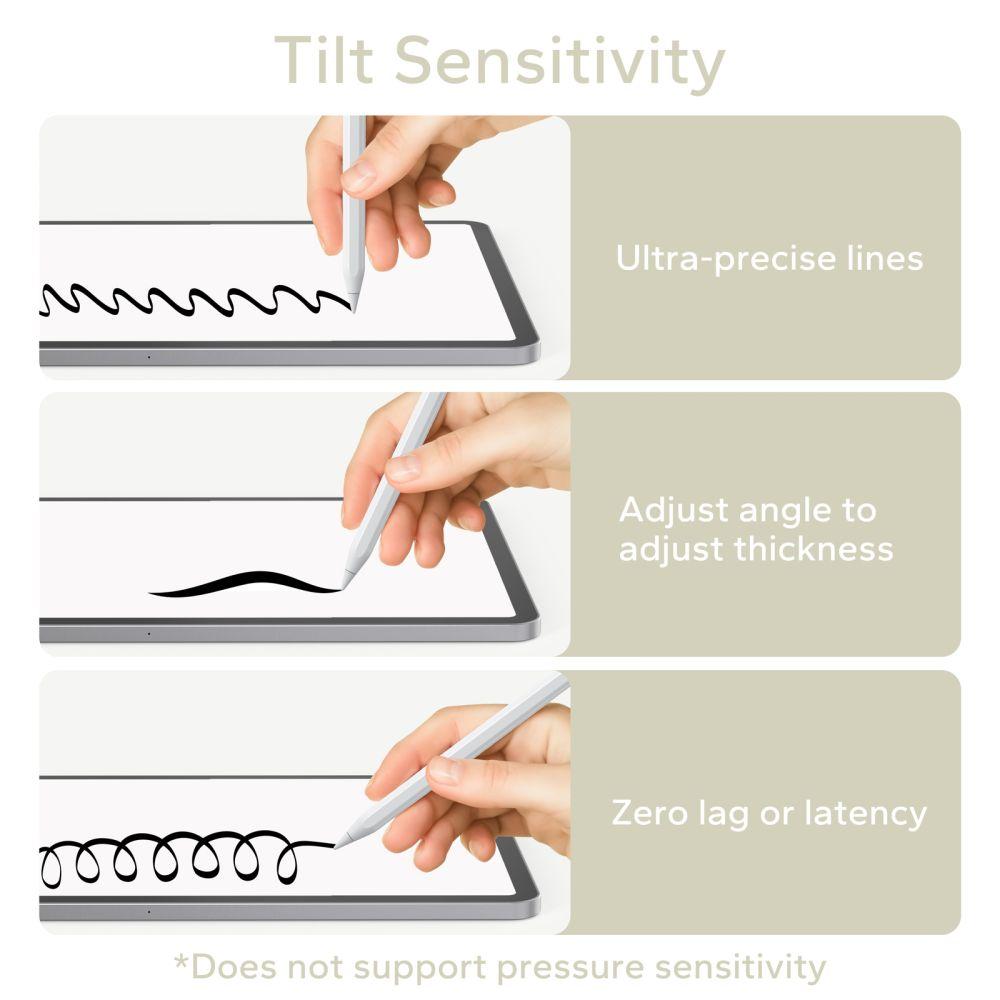 Tilt Sensitivity

Ultra-precise lines

Adjust angle to adjust thickness

Zero lag or latency

*Does not support pressure sensitivity