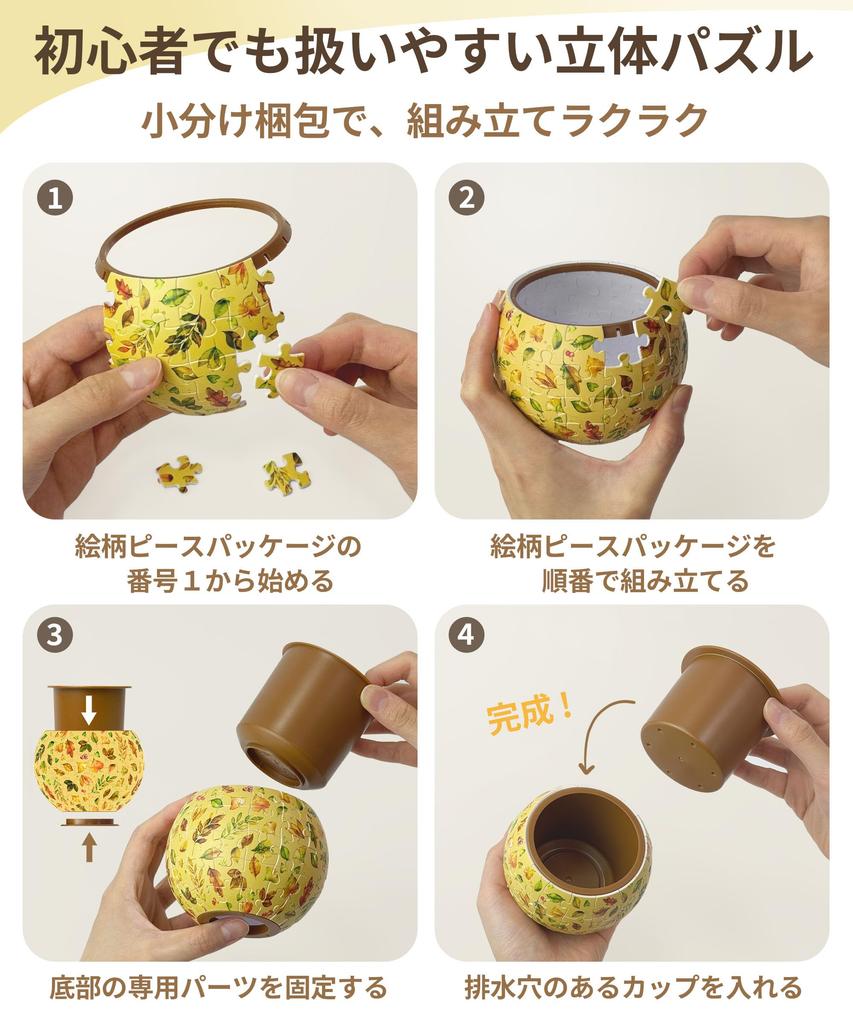 初心者でも扱いやすい立体パズル

小分け梱包で、組み立てラクラク

1

絵柄ピースパッケージの番号１から始める

2

絵柄ピースパッケージを順番で組み立てる

3

底部の専用パーツを固定する

4

完成！

排水穴のあるカップを入れる