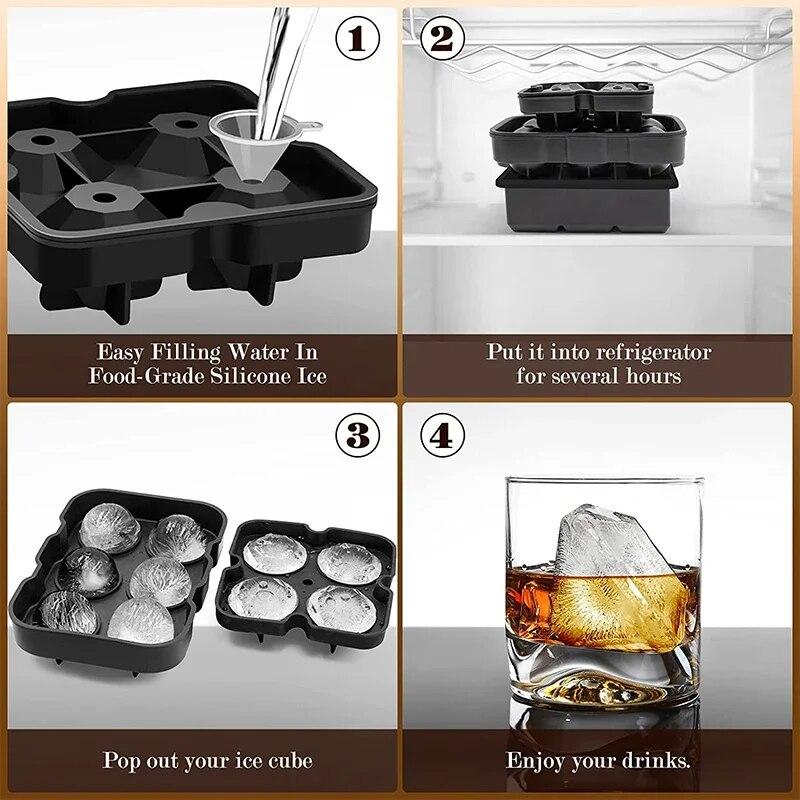 1

Easy Filling Water In Food-Grade Silicone Ice

2

Put it into refrigerator for several hours

3

Pop out your ice cube

4

Enjoy your drinks.