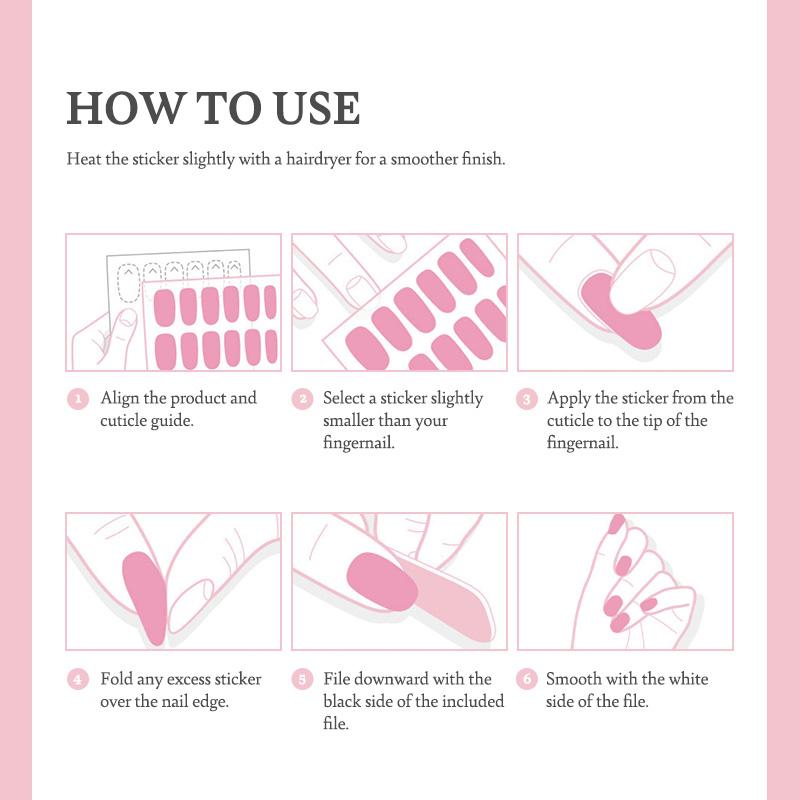 HOW TO USE

Heat the sticker slightly with a hairdryer for a smoother finish.

1 Align the product and cuticle guide.

2 Select a sticker slightly smaller than your fingernail.

3 Apply the sticker from the cuticle to the tip of the fingernail.

4 Fold any excess sticker over the nail edge.

5 File downward with the black side of the included file.

6 Smooth with the white side of the file.