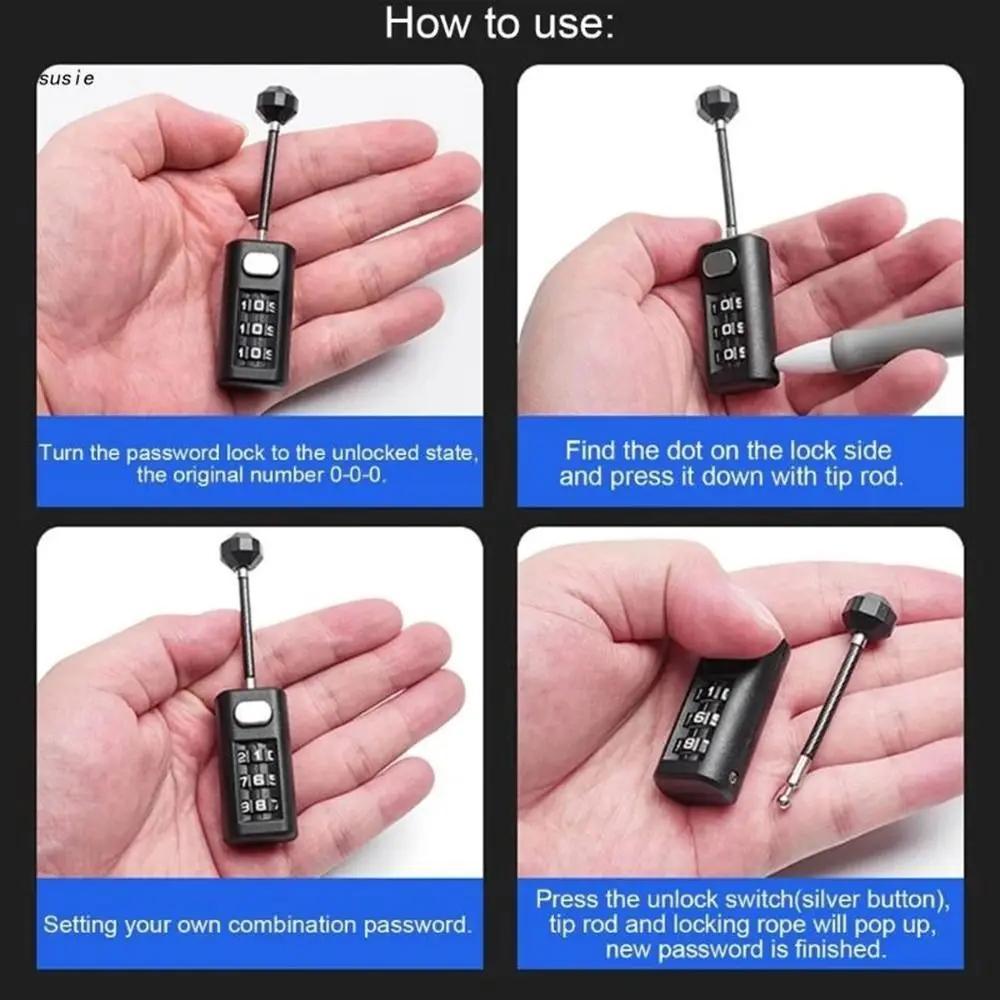 How to use:

susie

Turn the password lock to the unlocked state, the original number 0-0-0.

Find the dot on the lock side and press it down with tip rod.

Setting your own combination password.

Press the unlock switch(silver button), tip rod and locking rope will pop up, new password is finished.