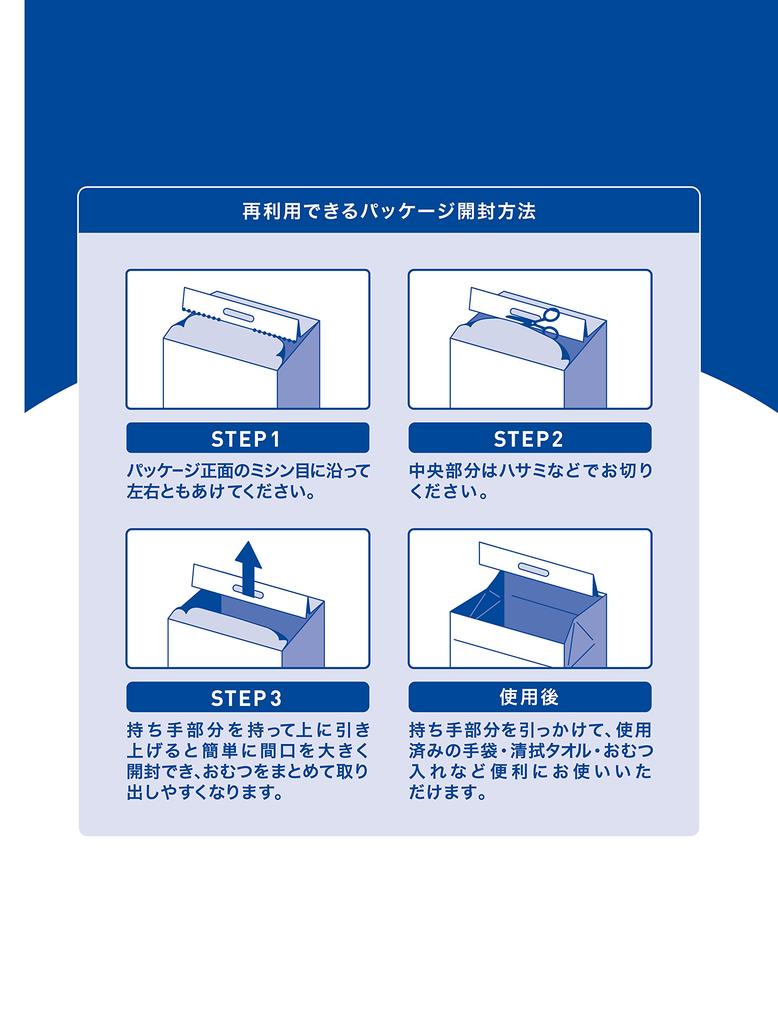 再利用できるパッケージ開封方法

STEP1

パッケージ正面のミシン目に沿って左右ともあけてください。

STEP2

中央部分はハサミなどでお切りください。

STEP3

持ち手部分を持って上に引き上げると簡単に間口を大きく開封でき、おむつをまとめて取り出しやすくなります。

使用後

持ち手部分を引っかけて、使用済みの手袋・清拭タオル・おむつ入れなど便利にお使いいただけます。