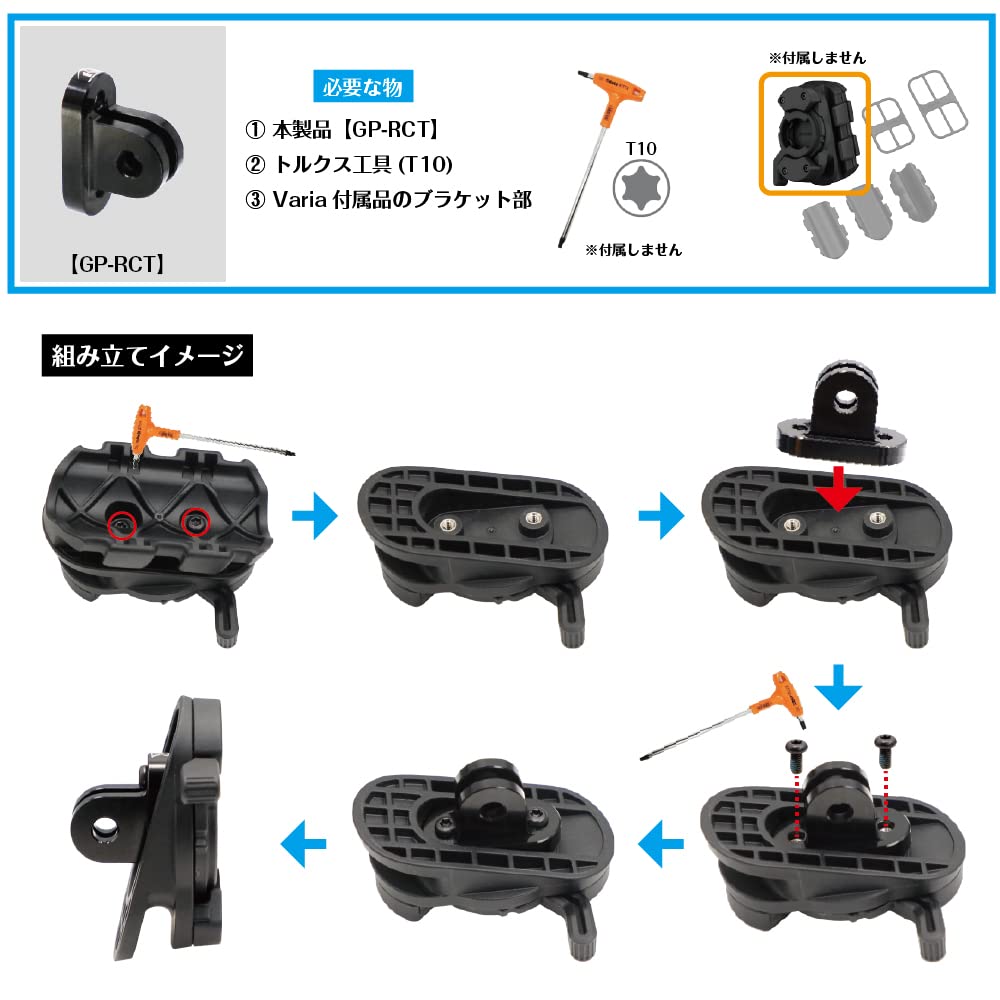 【GP-RCT】

必要な物
① 本製品【GP-RCT】
② トルクス工具 (T10)
③ Varia 付属品のブラケット部

T10

※付属しません

※付属しません

組み立てイメージ