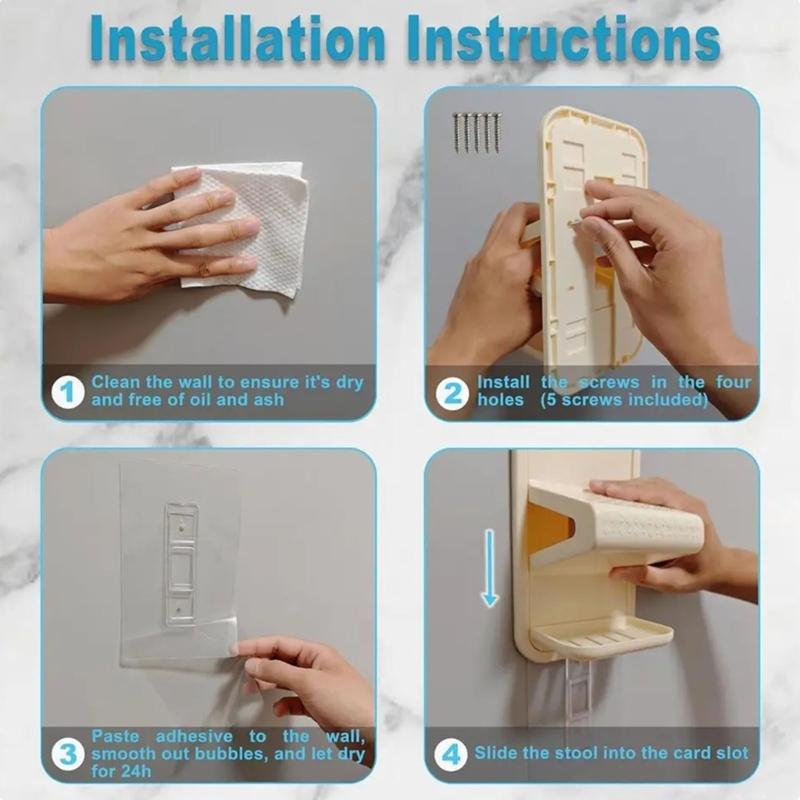 Installation Instructions

1 Clean the wall to ensure it's dry and free of oil and ash

2 Install the screws in the four holes (5 screws included)

3 Paste adhesive to the wall, smooth out bubbles, and let dry for 24h

4 Slide the stool into the card slot