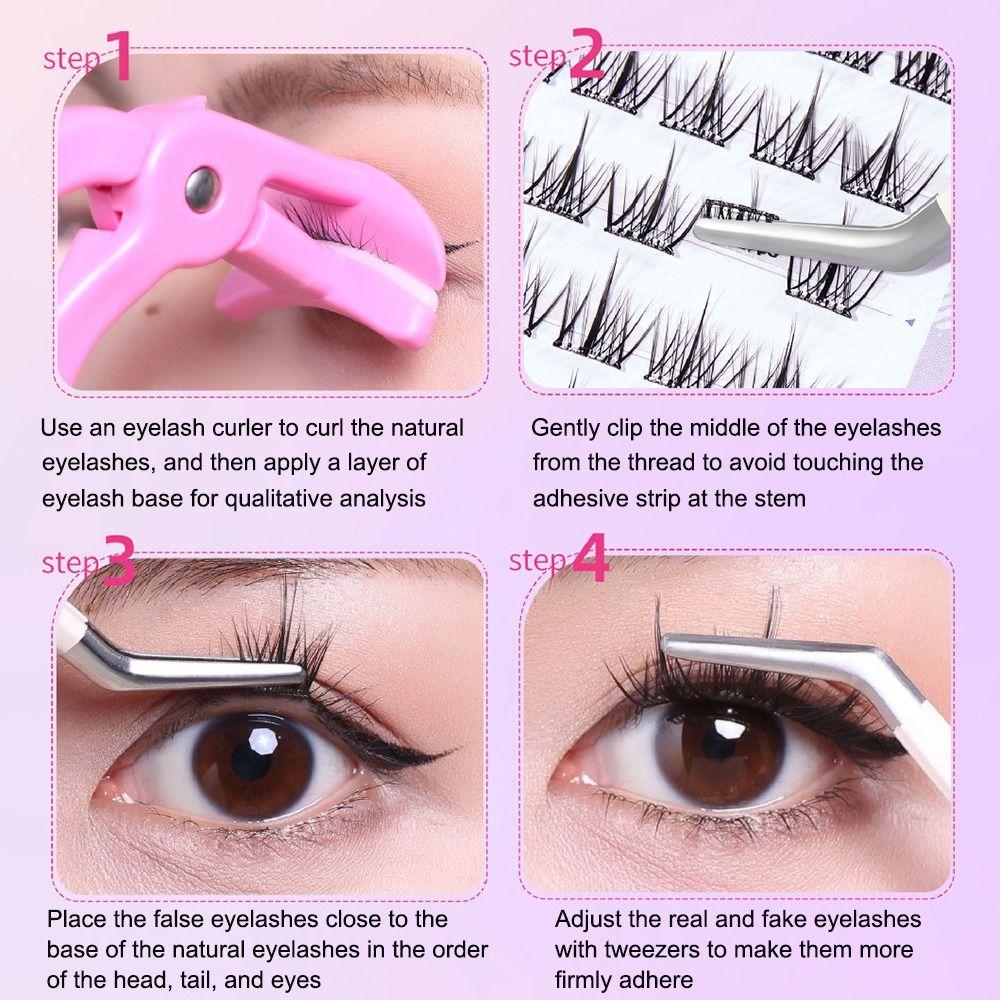 step 1

Use an eyelash curler to curl the natural eyelashes, and then apply a layer of eyelash base for qualitative analysis

step 2

Gently clip the middle of the eyelashes from the thread to avoid touching the adhesive strip at the stem

step 3

Place the false eyelashes close to the base of the natural eyelashes in the order of the head, tail, and eyes

step 4

Adjust the real and fake eyelashes with tweezers to make them more firmly adhere