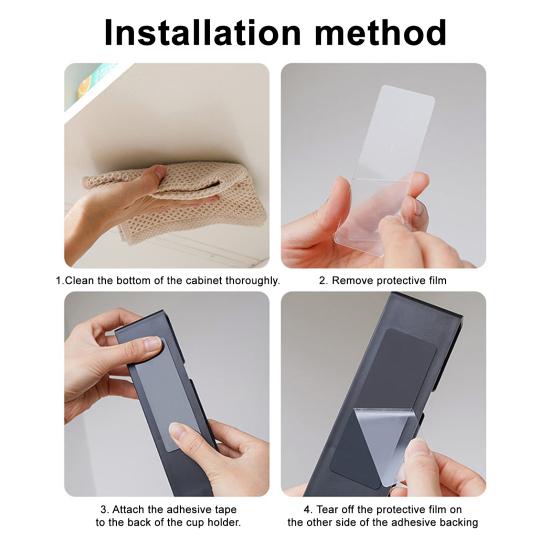 Installation method

1.Clean the bottom of the cabinet thoroughly.

2. Remove protective film

3. Attach the adhesive tape to the back of the cup holder.

4. Tear off the protective film on the other side of the adhesive backing