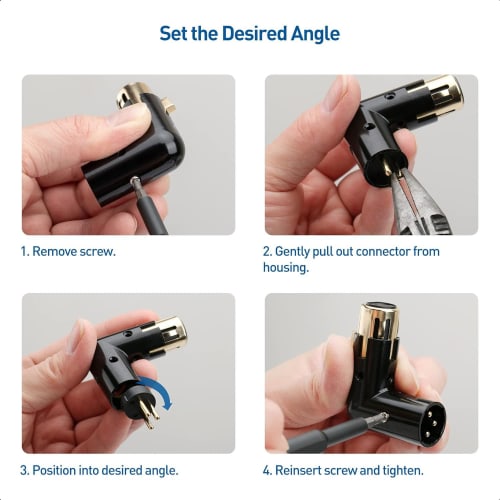 Set the Desired Angle

1. Remove screw.

2. Gently pull out connector from housing.

3. Position into desired angle.

4. Reinsert screw and tighten.