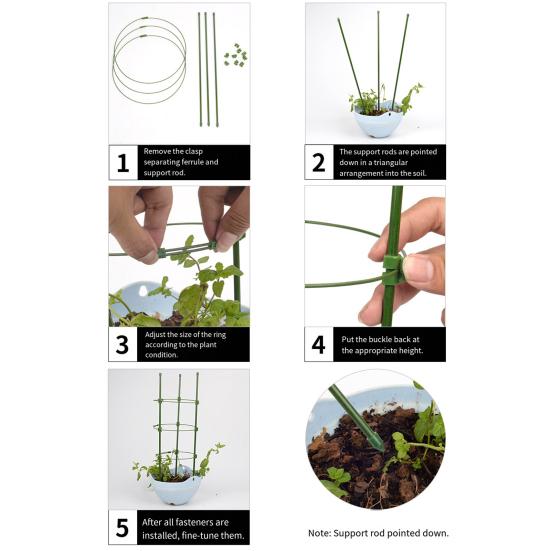 1 Remove the clasp separating ferrule and support rod.

2 The support rods are pointed down in a triangular arrangement into the soil.

3 Adjust the size of the ring according to the plant condition.

4 Put the buckle back at the appropriate height.

5 After all fasteners are installed, fine-tune them.

Note: Support rod pointed down.