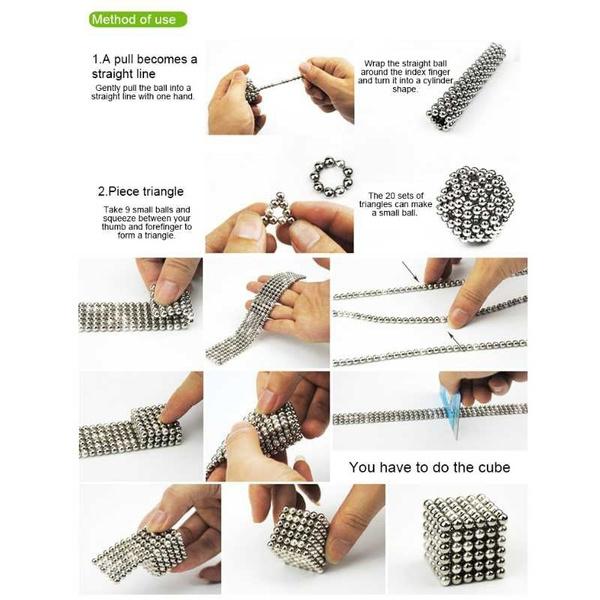 Method of use

1.A pull becomes a straight line

Gently pull the ball into a straight line with one hand.

Wrap the straight ball around the index finger and turn it into a cylinder shape.

2.Piece triangle

Take 9 small balls and squeeze between your thumb and forefinger to form a triangle.

The 20 sets of triangles can make a small ball.

You have to do the cube