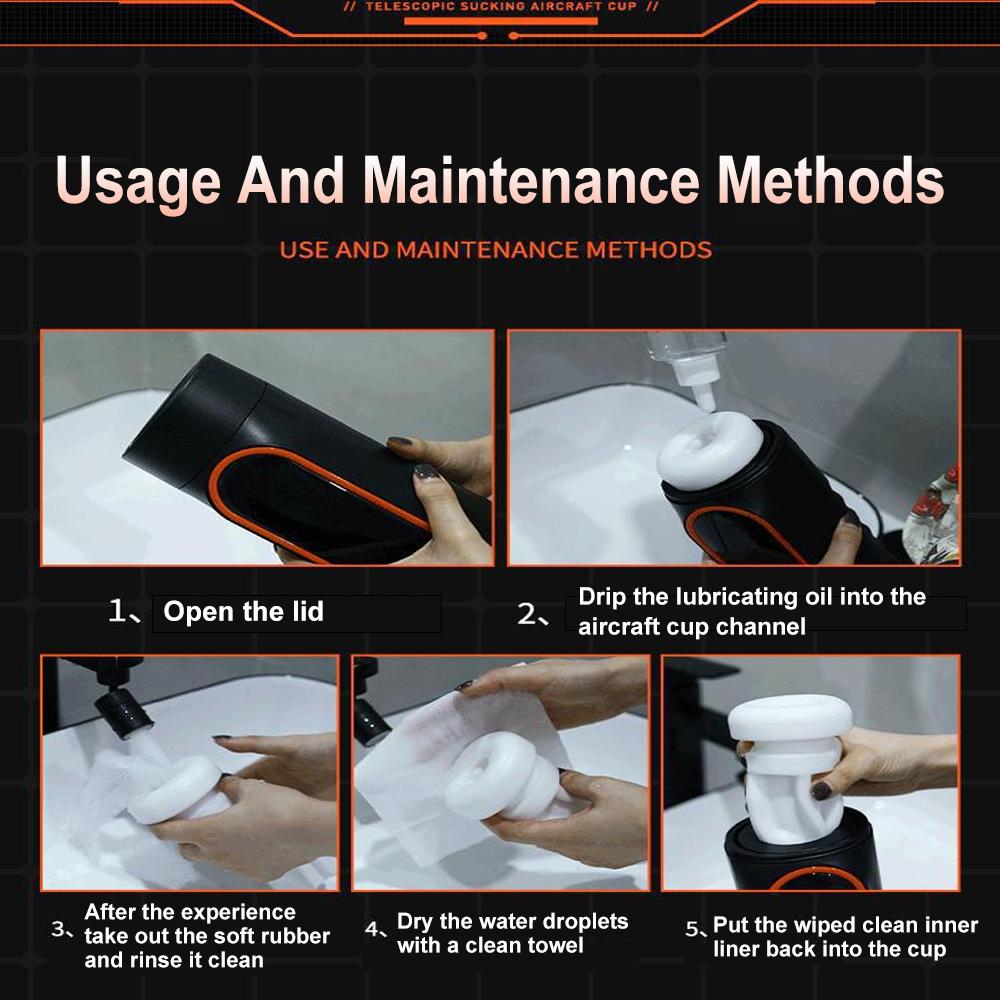 // TELESCOPIC SUCKING AIRCRAFT CUP //

Usage And Maintenance Methods

USE AND MAINTENANCE METHODS

1、Open the lid

2、Drip the lubricating oil into the aircraft cup channel

3、After the experience take out the soft rubber and rinse it clean

4、Dry the water droplets with a clean towel

5、Put the wiped clean inner liner back into the cup