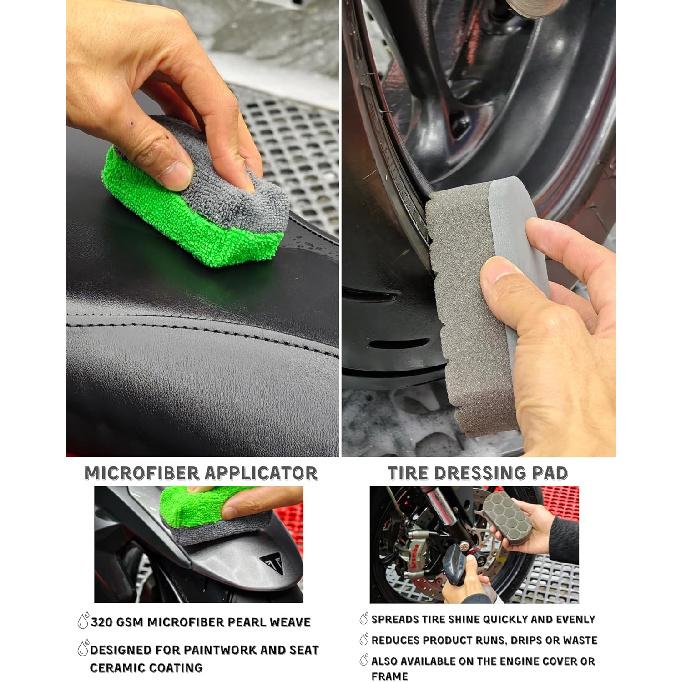 MICROFIBER APPLICATOR

320 GSM MICROFIBER PEARL WEAVE

DESIGNED FOR PAINTWORK AND SEAT CERAMIC COATING

TIRE DRESSING PAD

SPREADS TIRE SHINE QUICKLY AND EVENLY

REDUCES PRODUCT RUNS, DRIPS OR WASTE

ALSO AVAILABLE ON THE ENGINE COVER OR FRAME