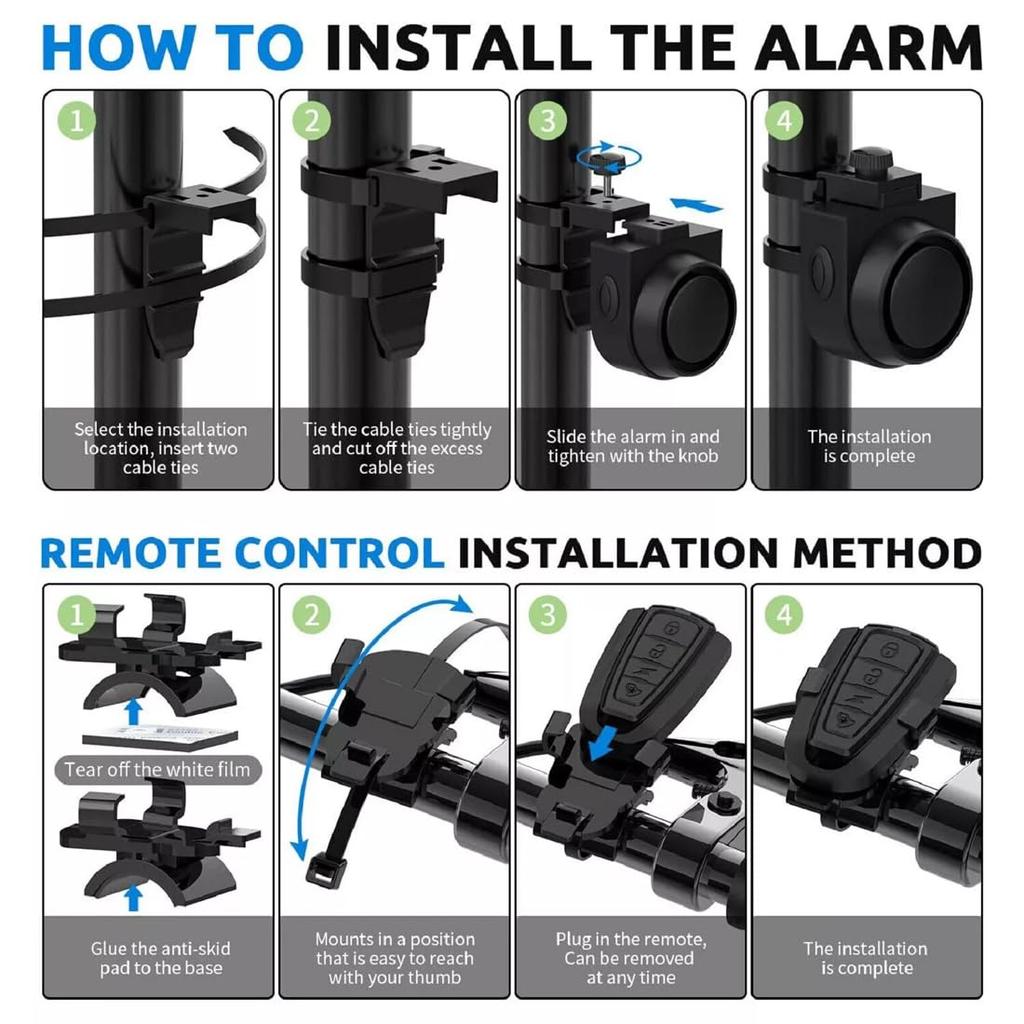 HOW TO INSTALL THE ALARM

1

Select the installation location, insert two cable ties

2

Tie the cable ties tightly and cut off the excess cable ties

3

Slide the alarm in and tighten with the knob

4

The installation is complete

REMOTE CONTROL INSTALLATION METHOD

1

Tear off the white film

Glue the anti-skid pad to the base

2

Mounts in a position that is easy to reach with your thumb

3

Plug in the remote, Can be removed at any time

4

The installation is complete