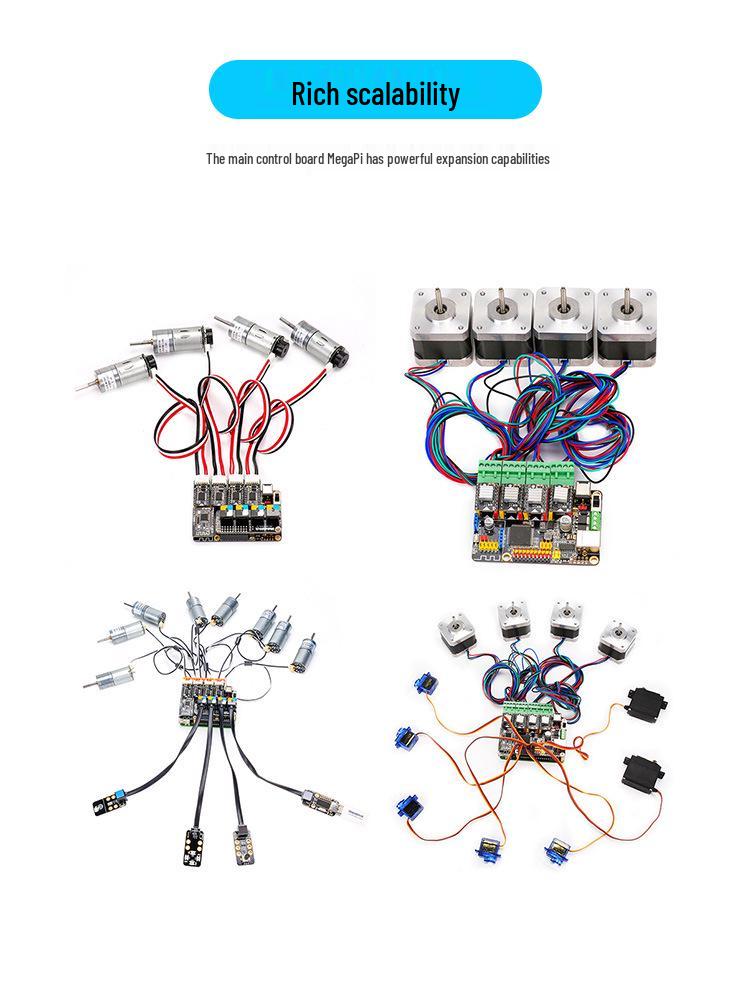 Rich scalability

The main control board MegaPi has powerful expansion capabilities