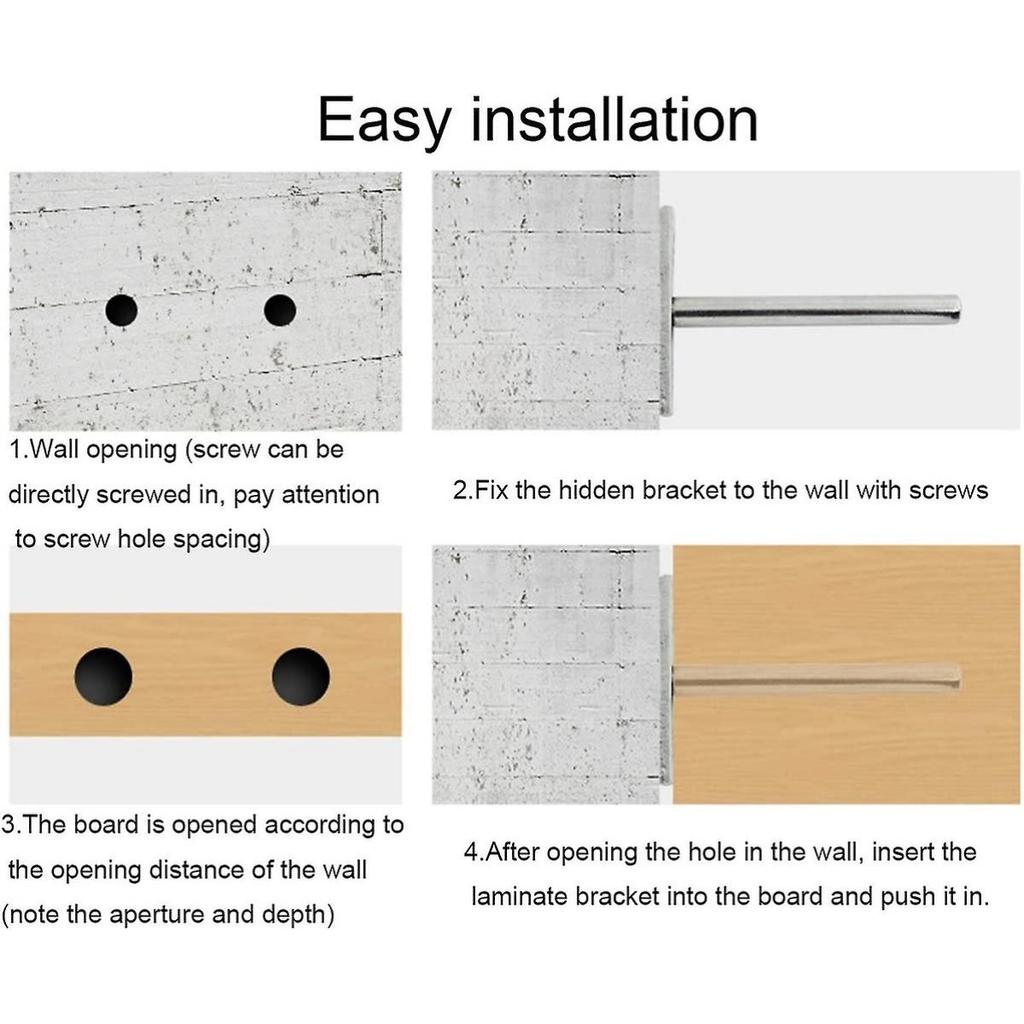 Easy installation

1.Wall opening (screw can be directly screwed in, pay attention to screw hole spacing)

2.Fix the hidden bracket to the wall with screws

3.The board is opened according to the opening distance of the wall (note the aperture and depth)

4.After opening the hole in the wall, insert the laminate bracket into the board and push it in.