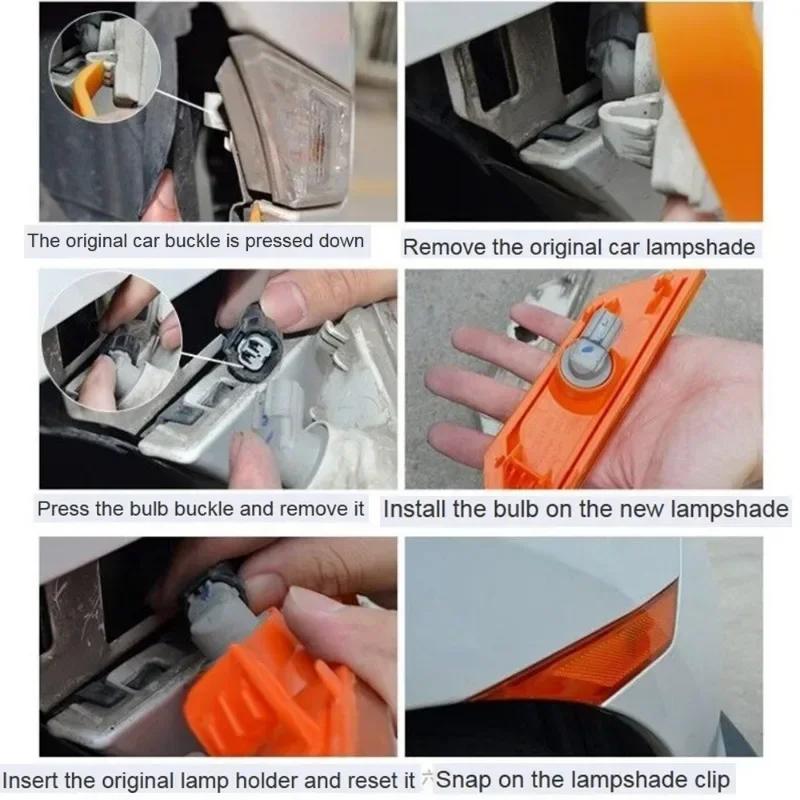 The original car buckle is pressed down

Remove the original car lampshade

Press the bulb buckle and remove it

Install the bulb on the new lampshade

Insert the original lamp holder and reset it

Snap on the lampshade clip