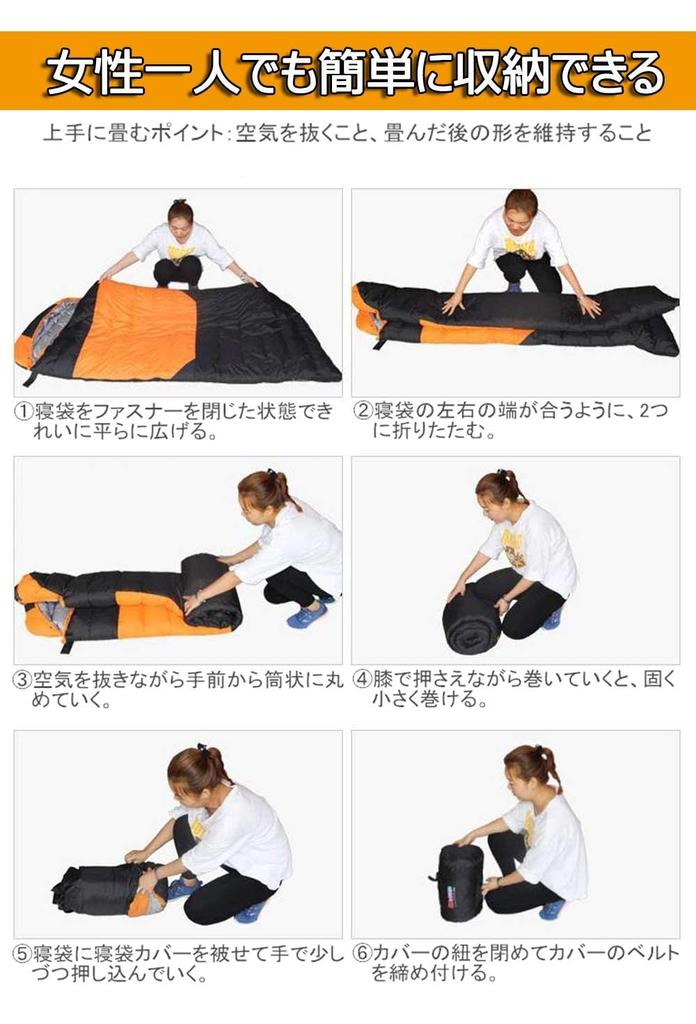 女性一人でも簡単に収納できる

上手に畳むポイント：空気を抜くこと、畳んだ後の形を維持すること

①寝袋をファスナーを閉じた状態できれいに平らに広げる。

②寝袋の左右の端が合うように、2つに折りたたむ。

③空気を抜きながら手前から筒状に丸めていく。

④膝で押さえながら巻いていくと、固く小さく巻ける。

⑤寝袋に寝袋カバーを被せて手で少しづつ押し込んでいく。

⑥カバーの紐を閉めてカバーのベルトを締め付ける。