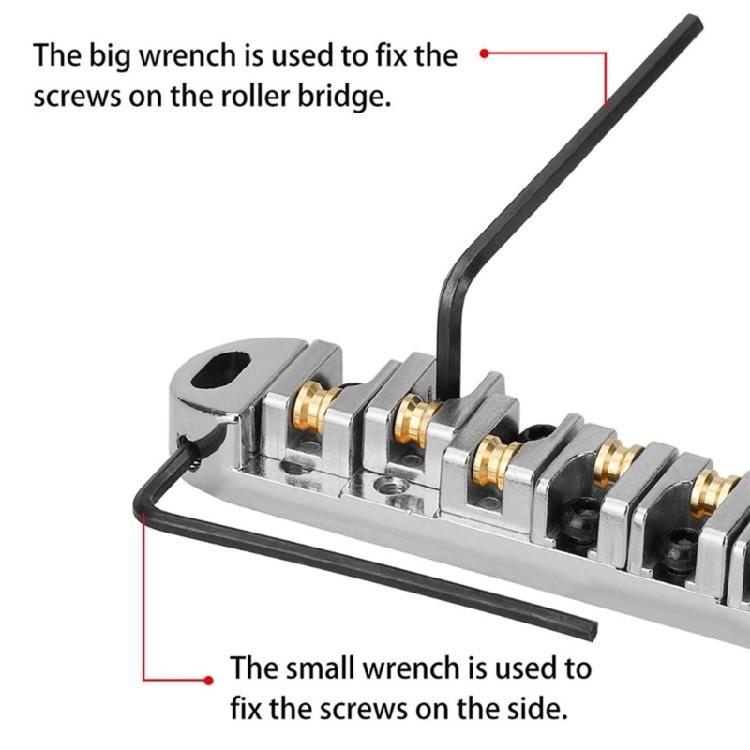 The big wrench is used to fix the screws on the roller bridge.

The small wrench is used to fix the screws on the side.